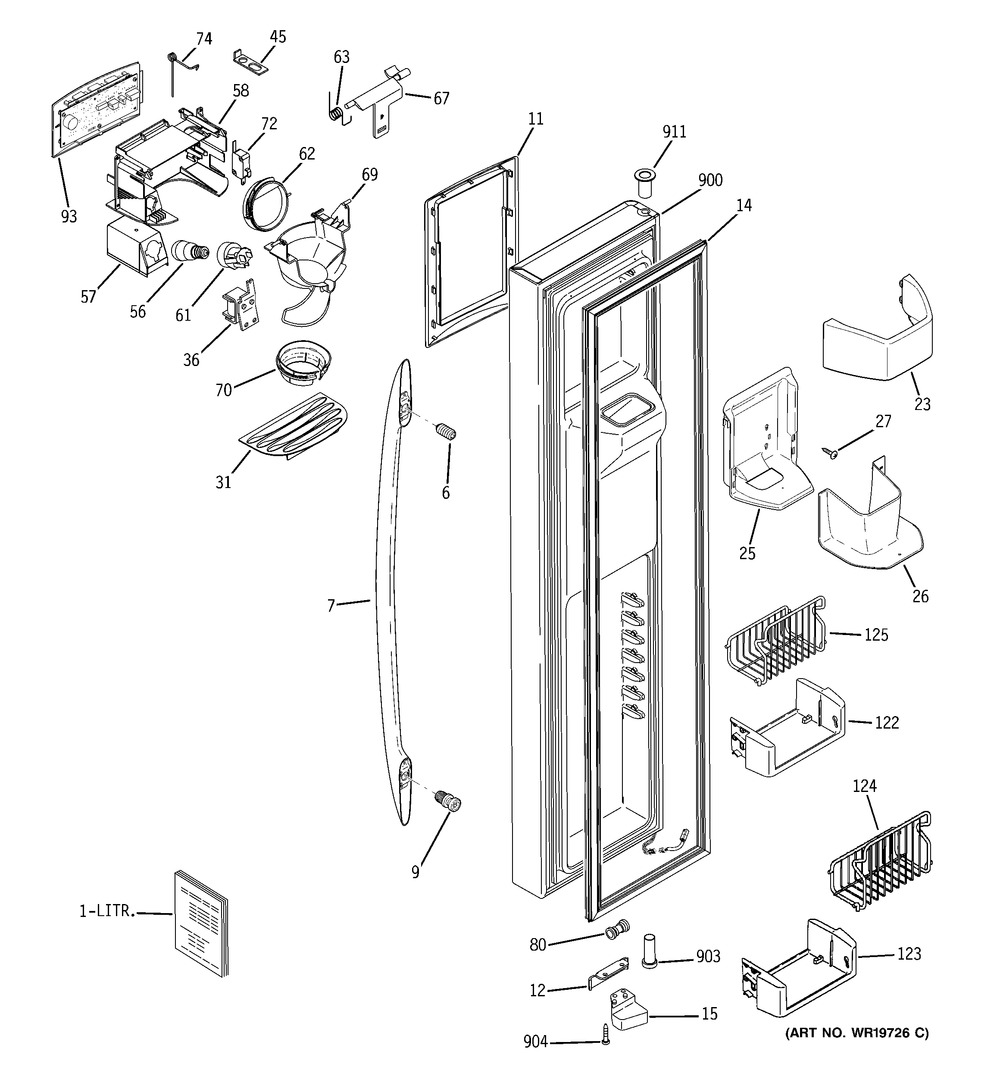 74
45
63
67
58
72
62
69
93
57
56
61
36
70
31
11
911
900
14
6
7
9
23
27
25
26
125
122
124
123
1-LITR.
80
903
12
15
904
(ART NO. WR19726 C)