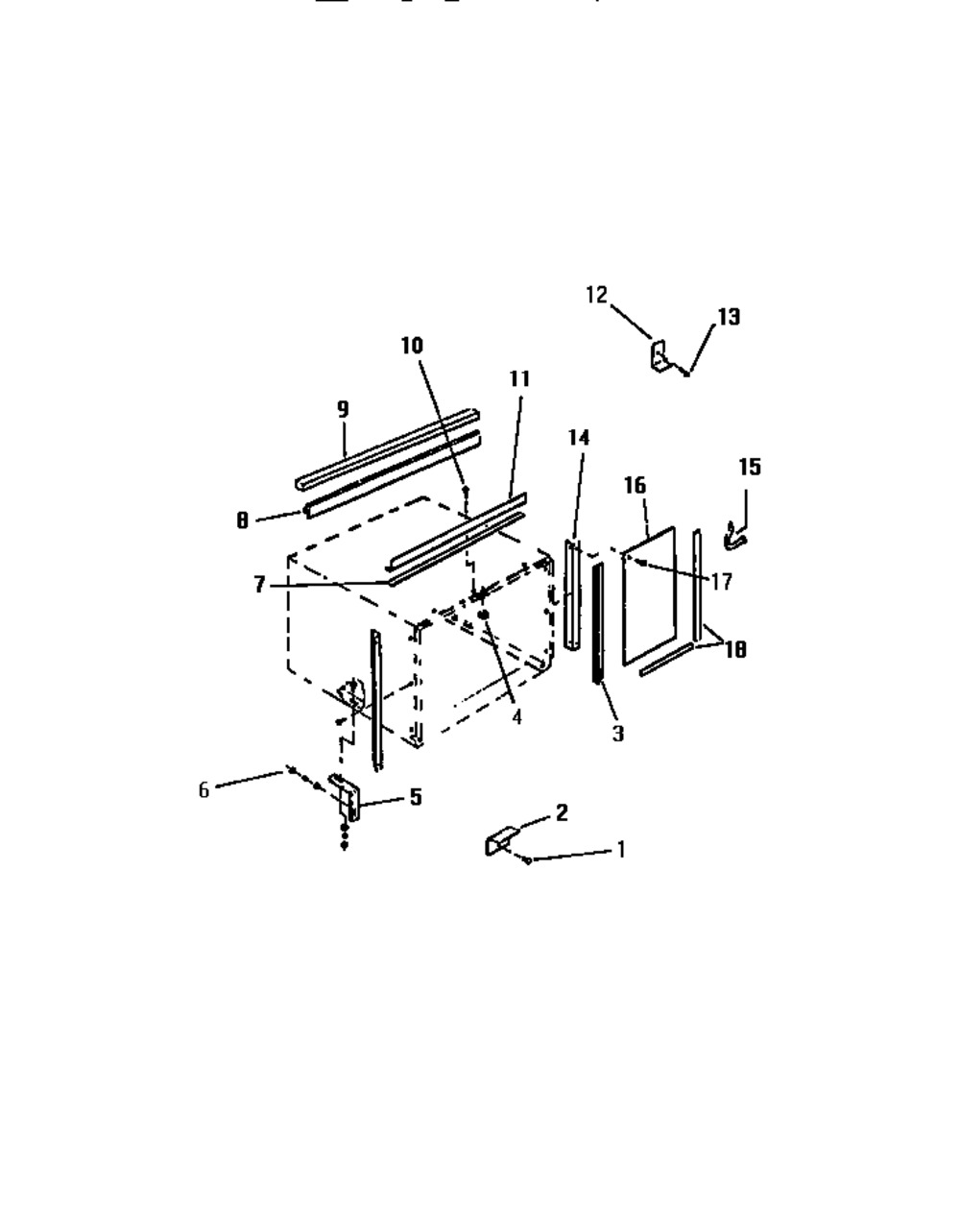 12
13
10
11
9
14
15
16
8
7
17
18
4
3
6
5
2
1