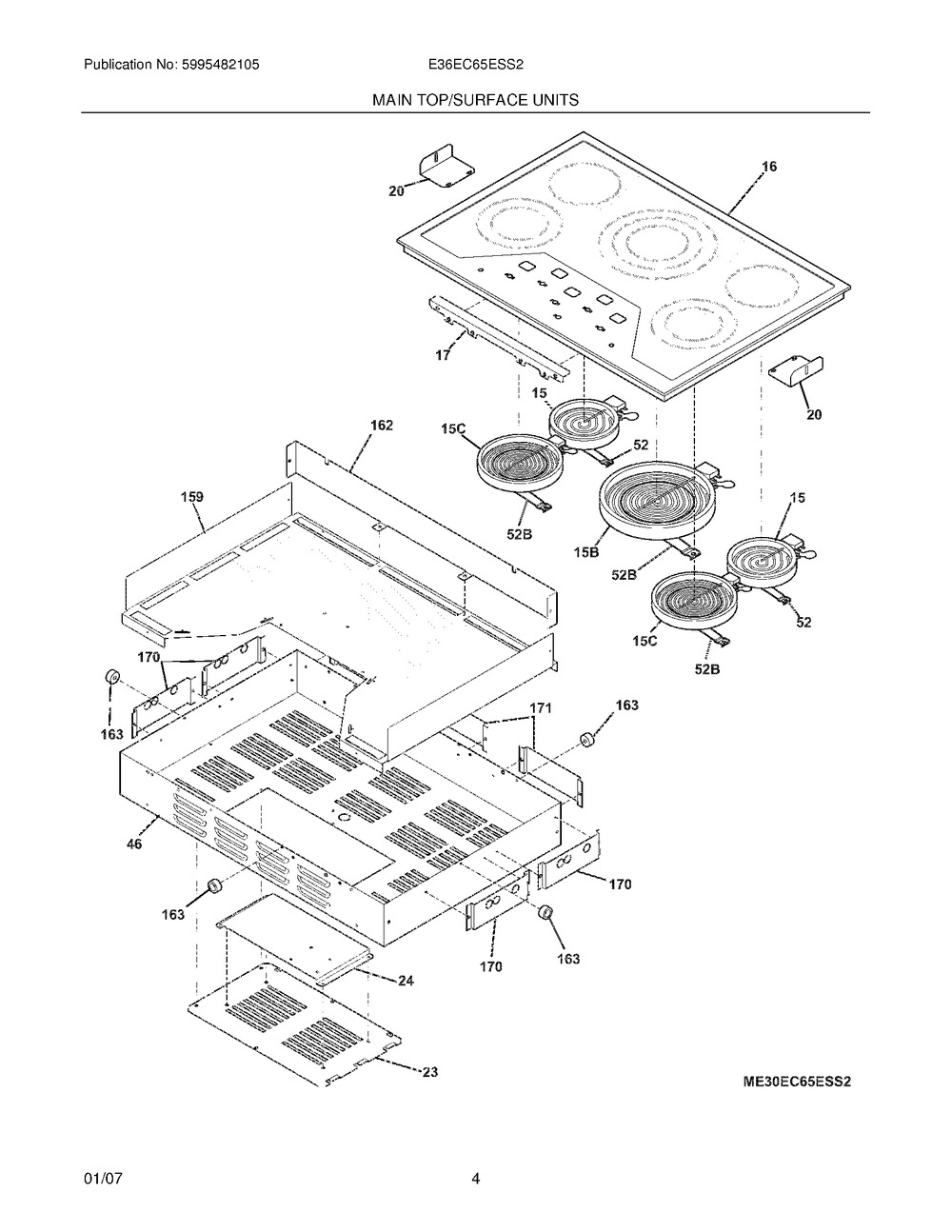 Publication No: 5995482105

E36EC65ESS2

MAIN TOP/SURFACE UNITS

20

16

17

15

20

162

15C

52

159

52B

15B

15

52B

52

15C

52B

170

163

171

163

46

170

163

170

163

24

23

ME30EC65ESS2

01/07

4