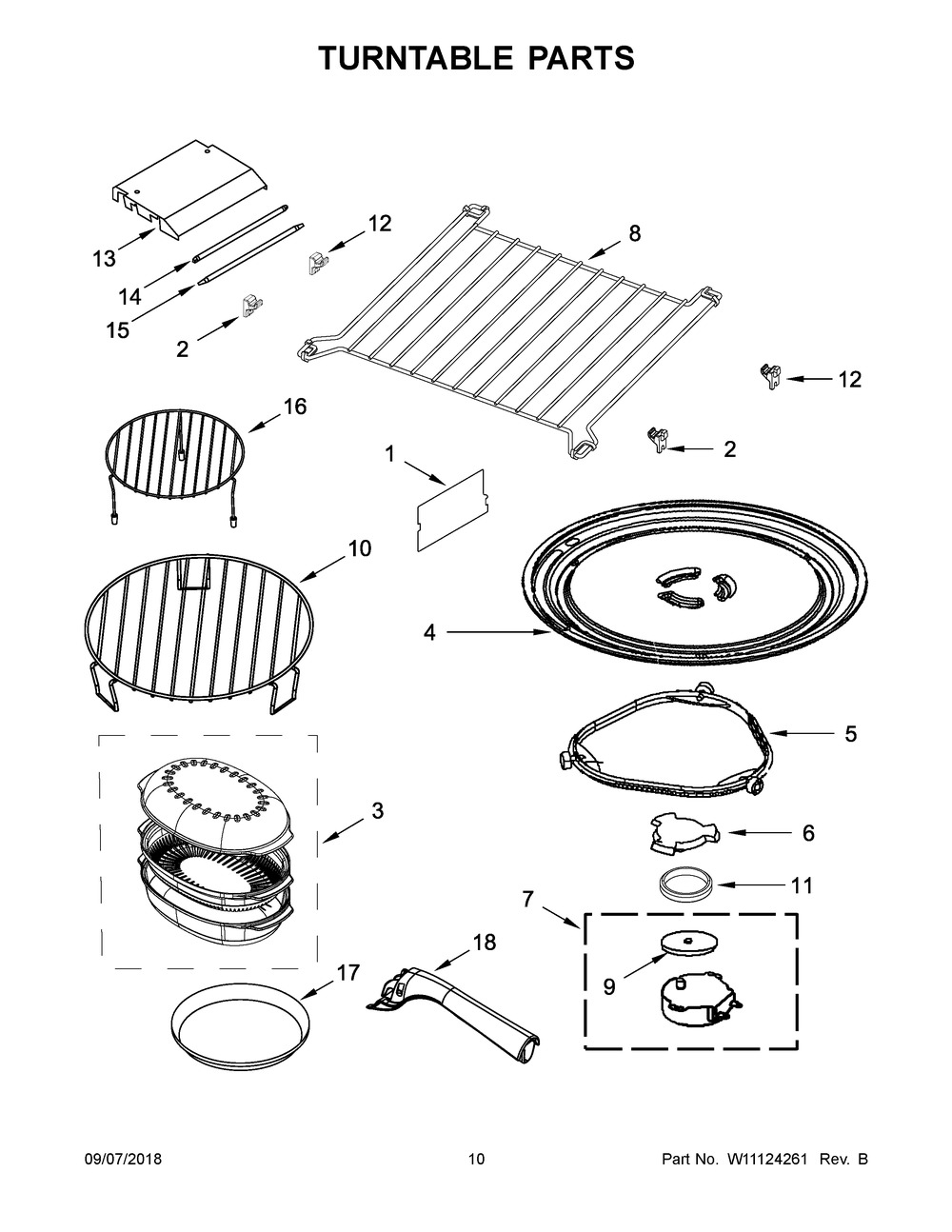 TURNTABLE PARTS

13
14
15
2
12
8
12
2
16
1
10
4
5
3
6
11
7
9
18
17

09/07/2018

10

Part No. W11124261 Rev. B