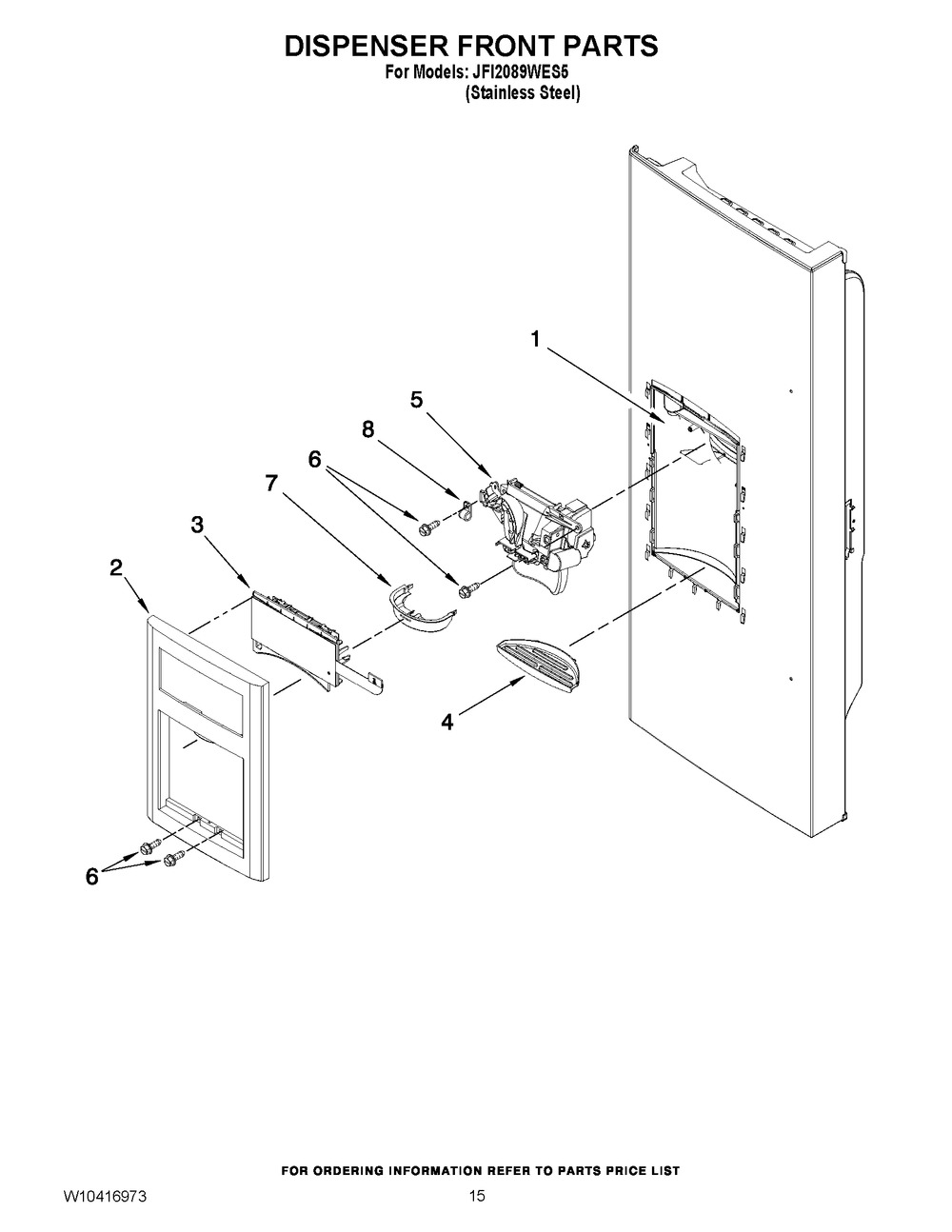 DISPENSER FRONT PARTS
For Models: JFI2089WES5
(Stainless Steel)

1
5
8
6
7
3
2
4
6

FOR ORDERING INFORMATION REFER TO PARTS PRICE LIST
W10416973
15