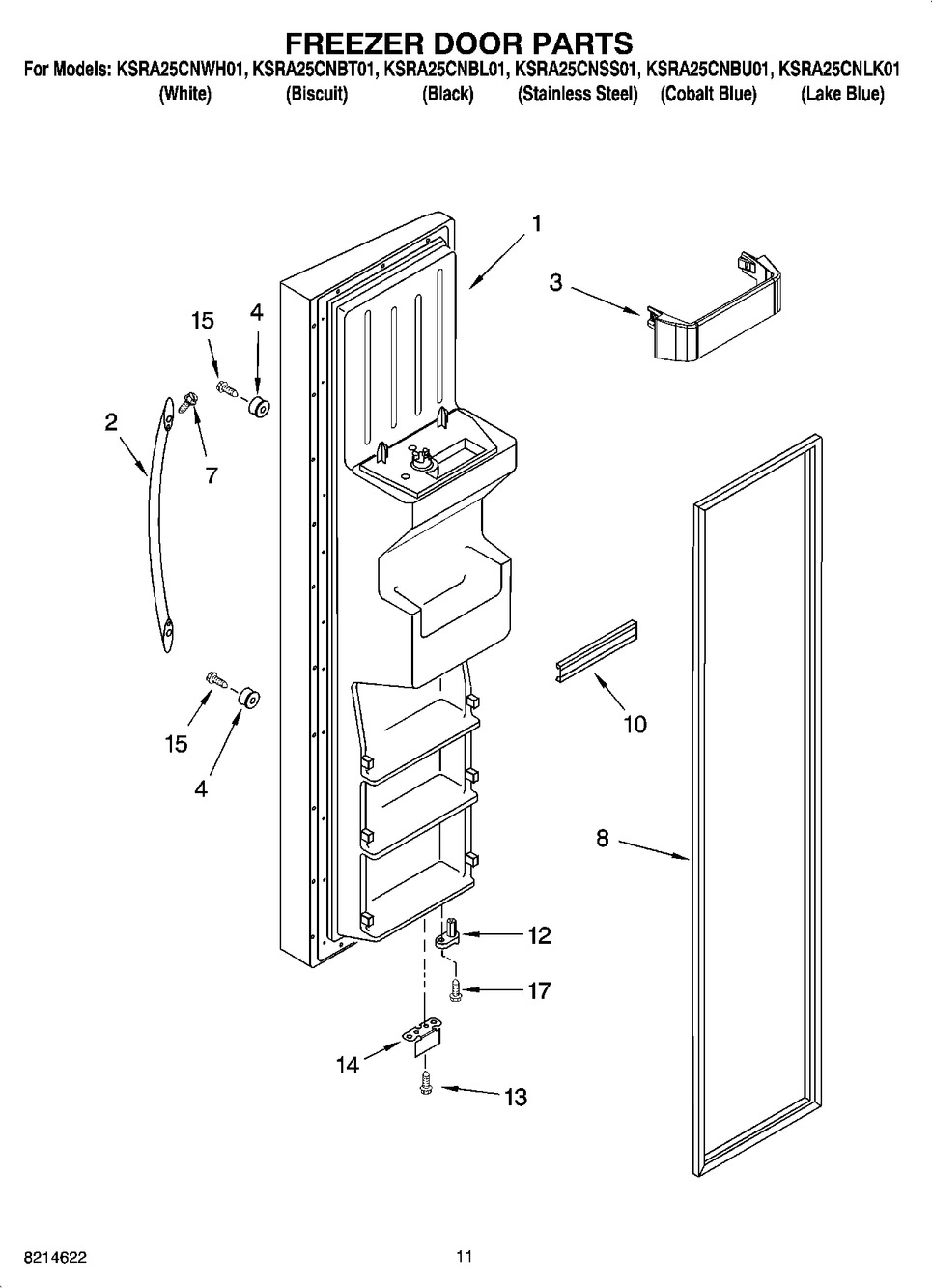 FREEZER DOOR PARTS

For Models: KSRA25CNWH01, KSRA25CNBT01, KSRA25CNBL01, KSRA25CNSS01, KSRA25CNBU01, KSRA25CNLK01
(White) (Biscuit) (Black) (Stainless Steel) (Cobalt Blue) (Lake Blue)

1
3
15
4
2
7
10
15
4
8
12
17
14
13

8214622

11