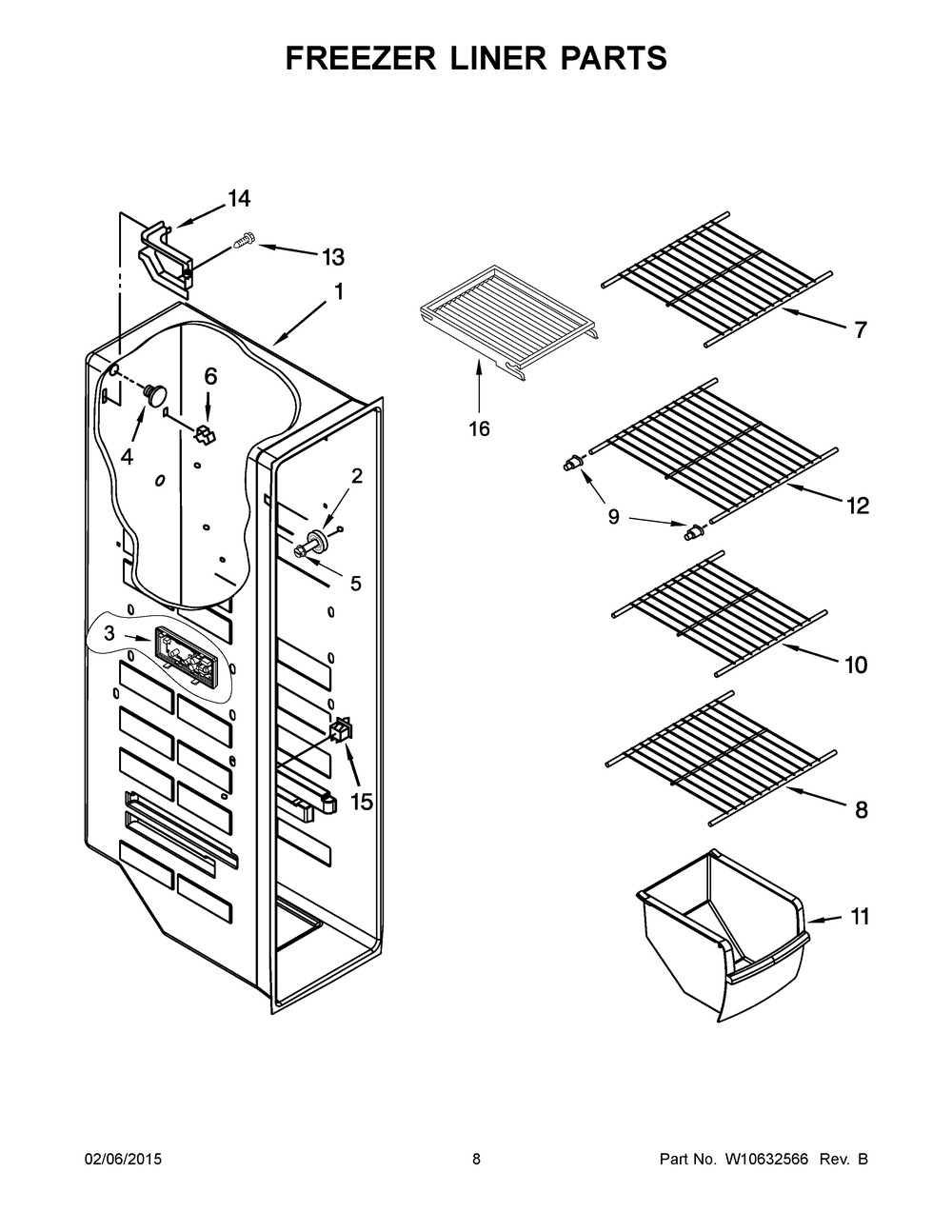 FREEZER LINER PARTS

14
13
1
6
4
2
5
3
15
16
7
9
12
10
8
11

02/06/2015 8 Part No. W10632566 Rev. B