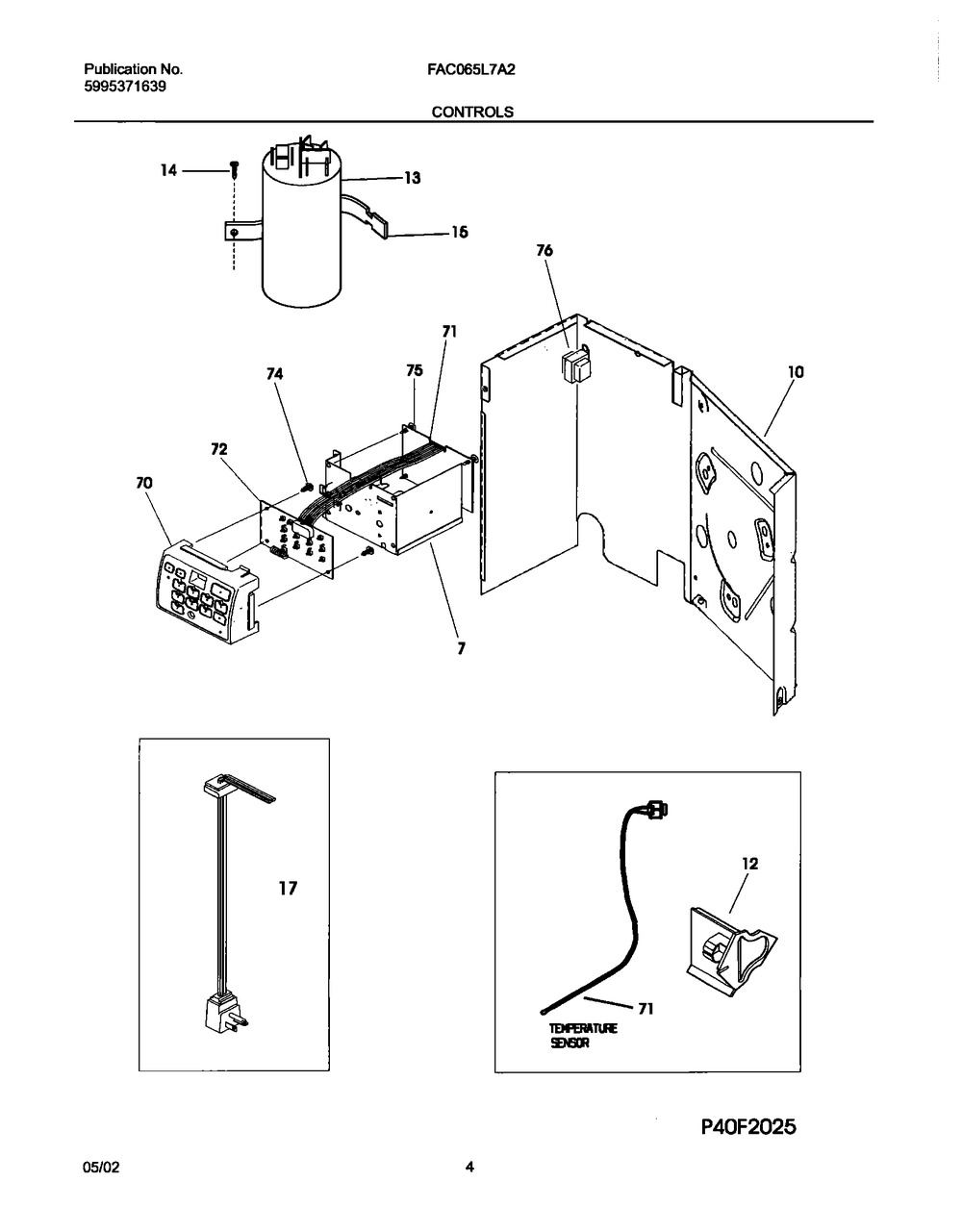 Publication No.
5995371639

FAC065L7A2

CONTROLS

14
13
15
76
71
74
75
10
72
70
7

17

12
71
TEMPERATURE SENSOR

P40F2025

05/02

4