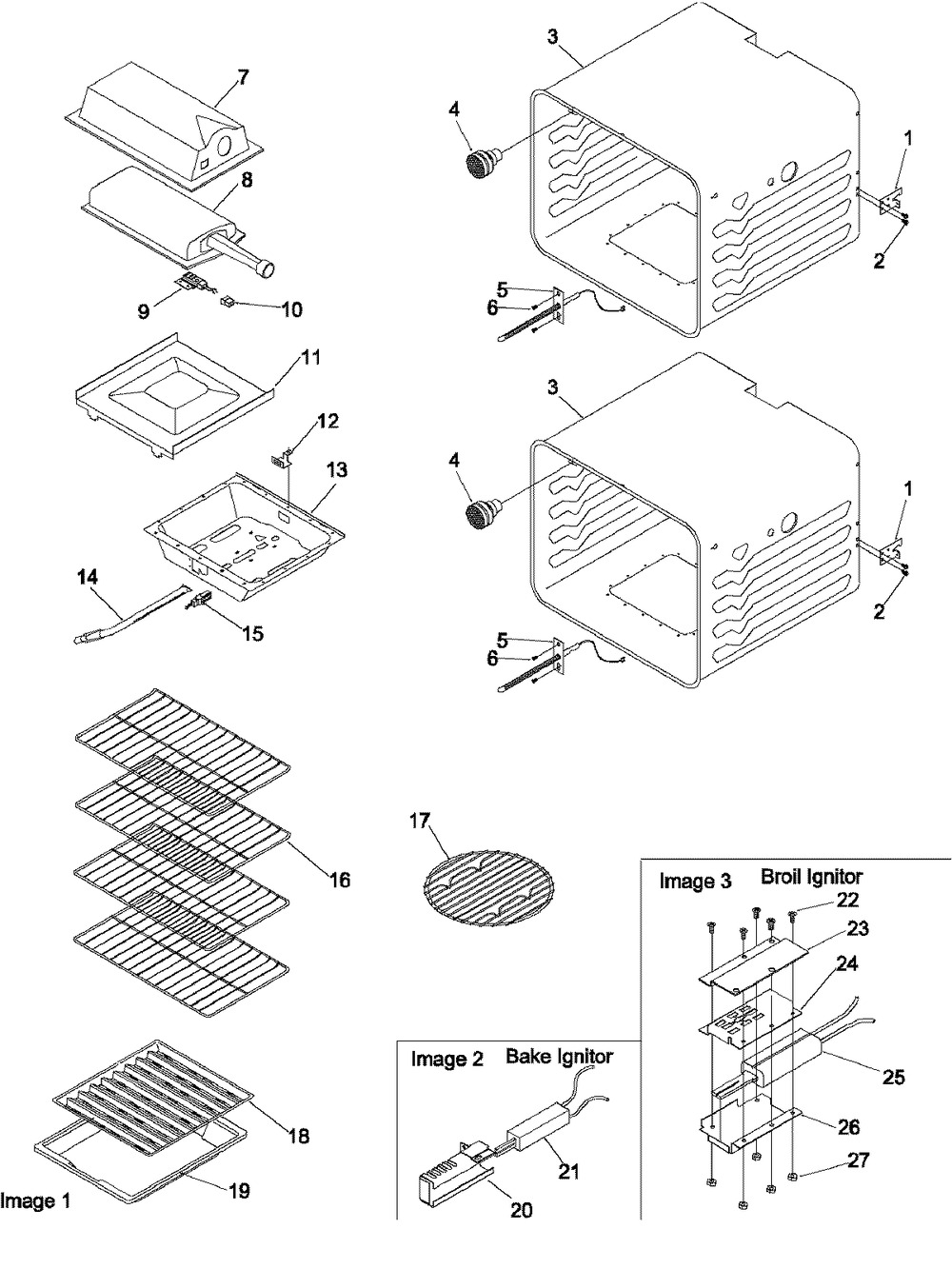 7
8
9
10
11
12
13
14
15
16
18
19
Image 1

3
4
1
2
5
6
3
4
1
2
5
6

17

Image 2 Bake Ignitor
21
20

Image 3 Broil Ignitor
22
23
24
25
26
27