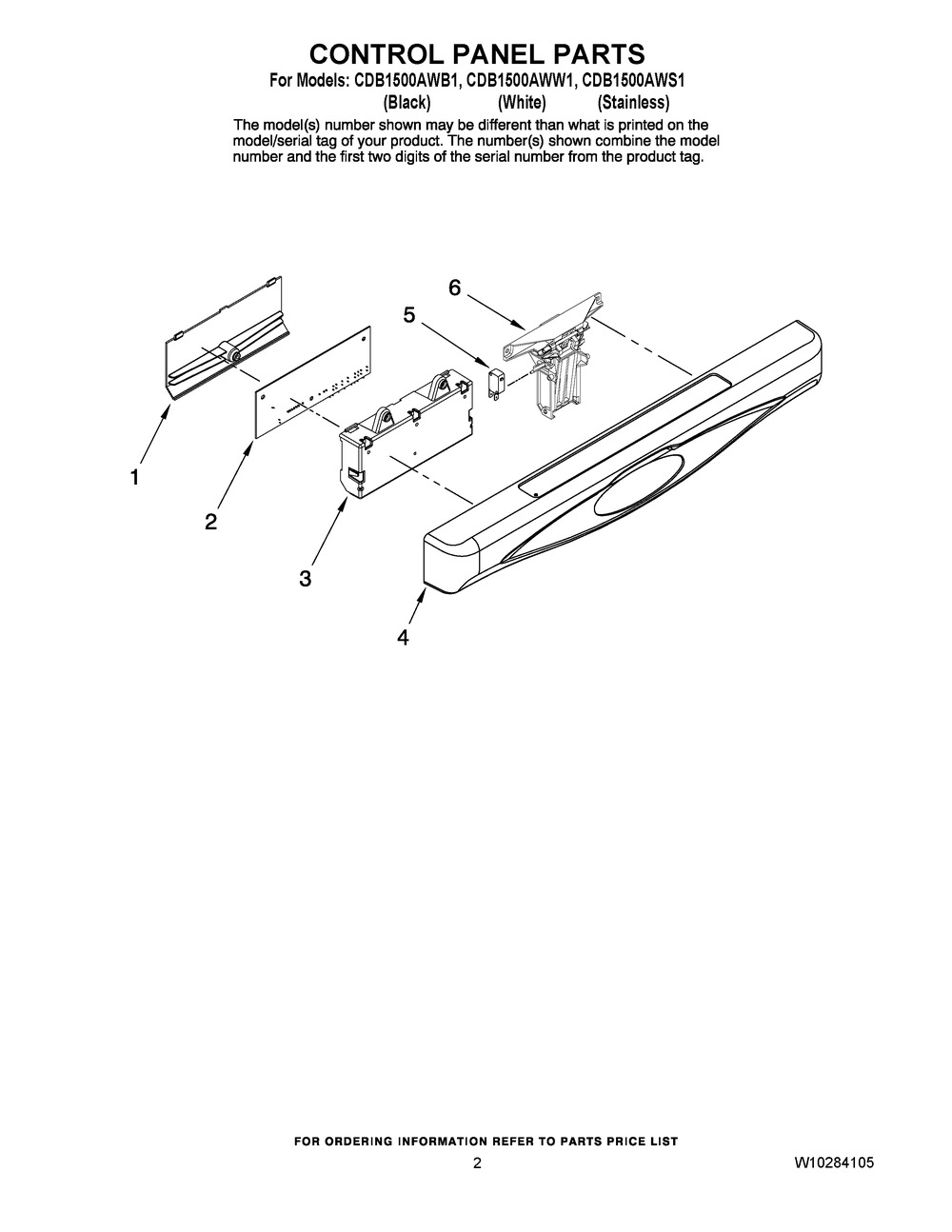 CONTROL PANEL PARTS

For Models: CDB1500AWB1, CDB1500AWW1, CDB1500AWS1
(Black) (White) (Stainless)

The model(s) number shown may be different than what is printed on the model/serial tag of your product. The number(s) shown combine the model number and the first two digits of the serial number from the product tag.

6

5

1

2

3

4

FOR ORDERING INFORMATION REFER TO PARTS PRICE LIST

2

W10284105