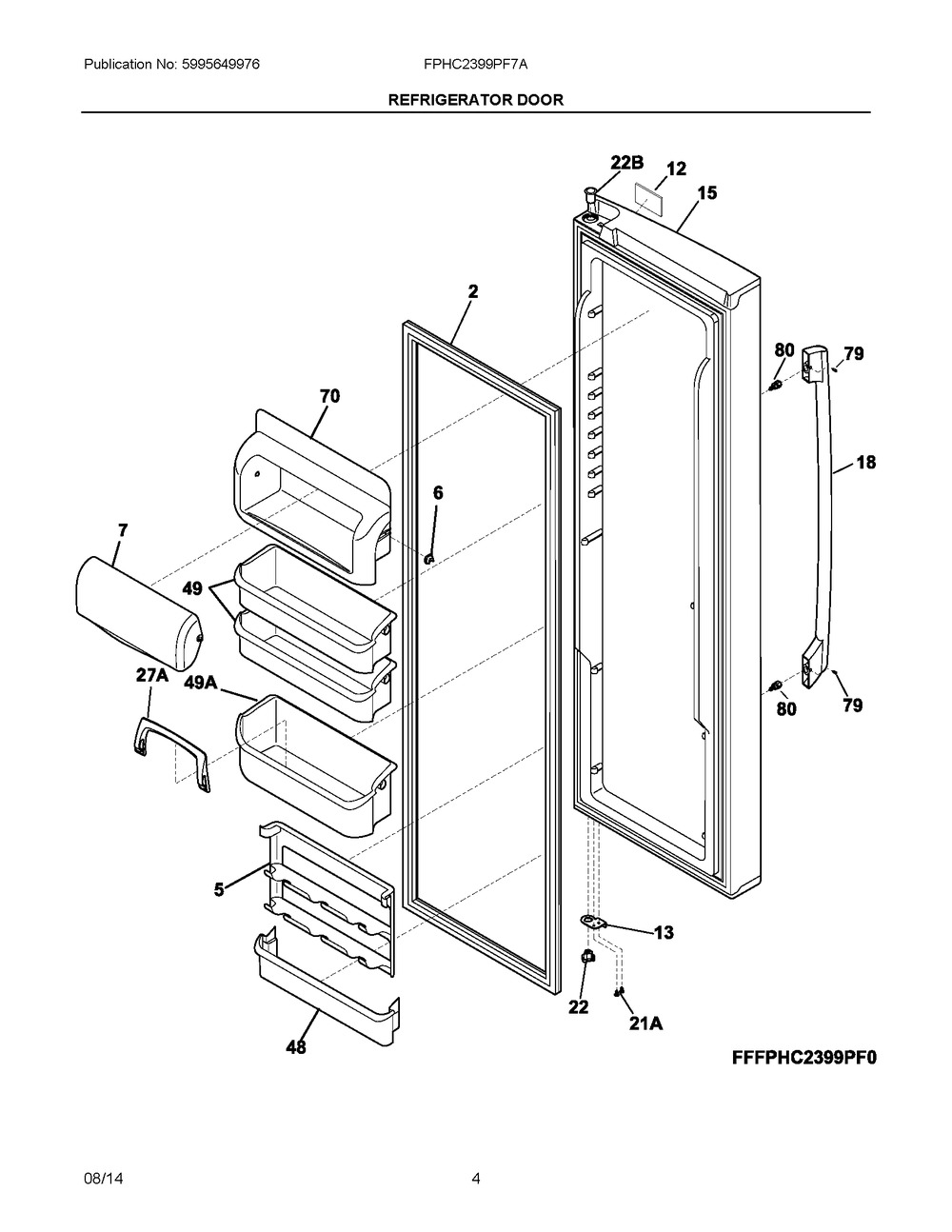 Publication No: 5995649976 FPHC2399PF7A

REFRIGERATOR DOOR

22B
12
15
2
80
79
70
18
6
7
49
27A
49A
80
79
5
13
22
21A
48

FFFPHC2399PF0

08/14 4