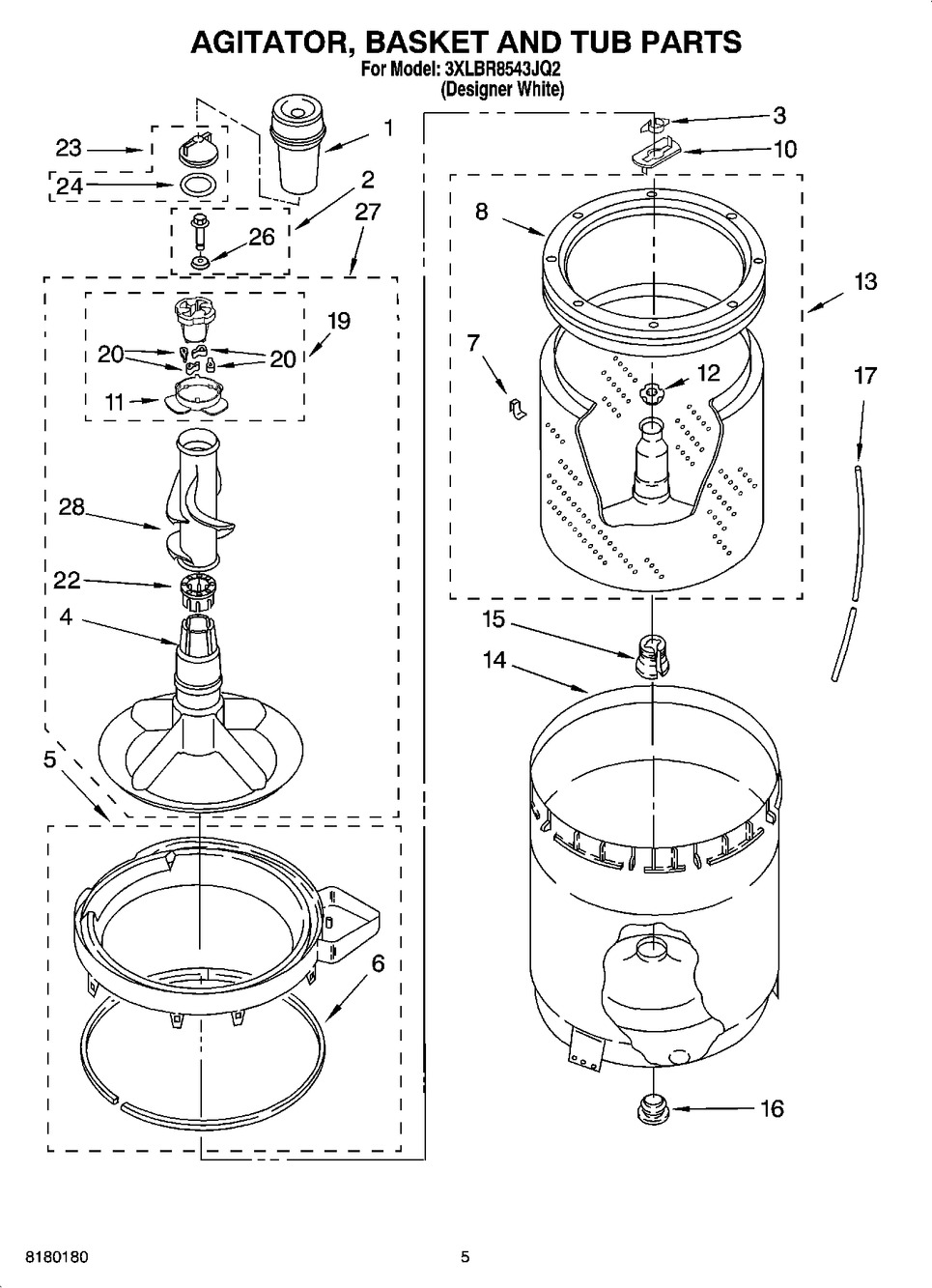 AGITATOR, BASKET AND TUB PARTS
For Model: 3XLBR8543JQ2
(Designer White)

23
24
1
2
26
27
19
20
20
11
28
22
4
5
6
3
10
8
13
7
12
17
15
14
16

8180180

5