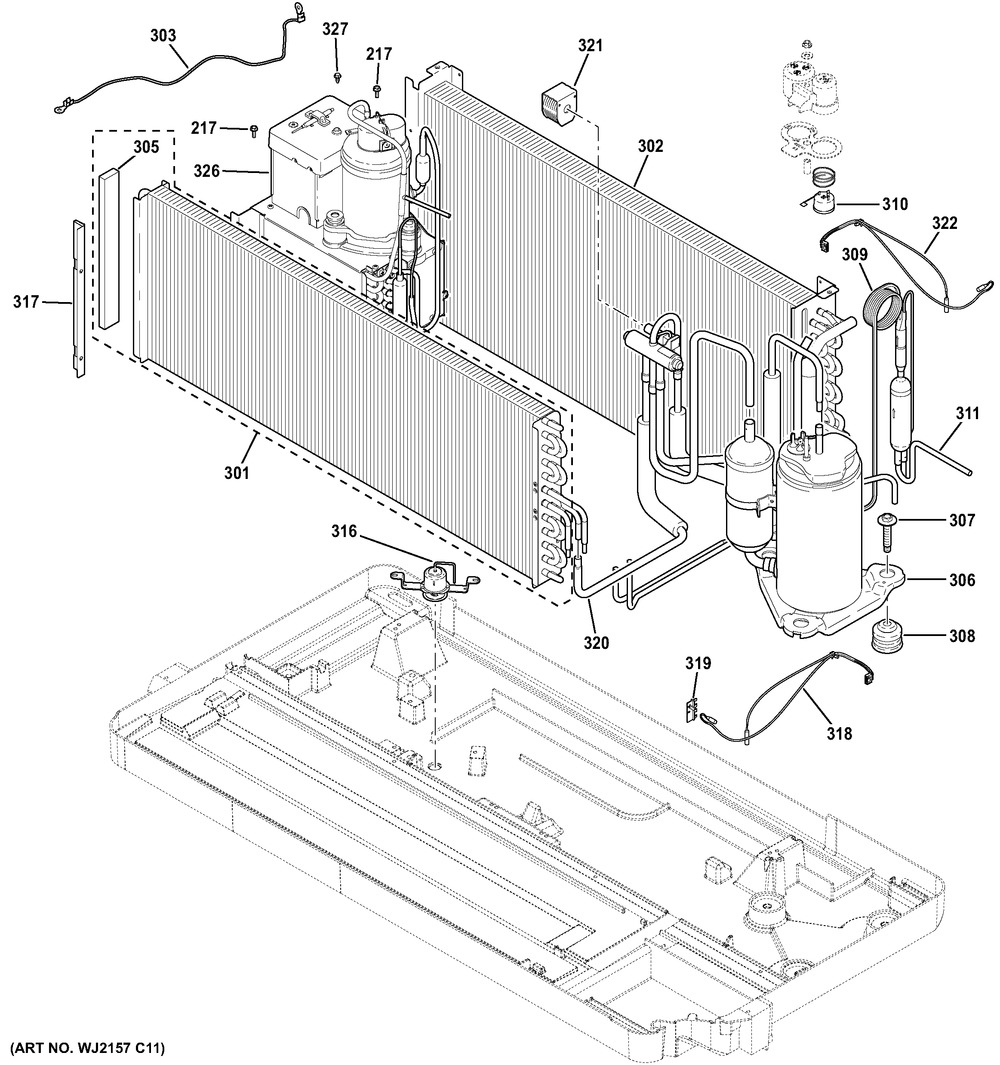 303
327
217
321
217
305
326
302
310
322
309
317
311
301
307
316
306
320
308
319
318
(ART NO. WJ2157 C11)