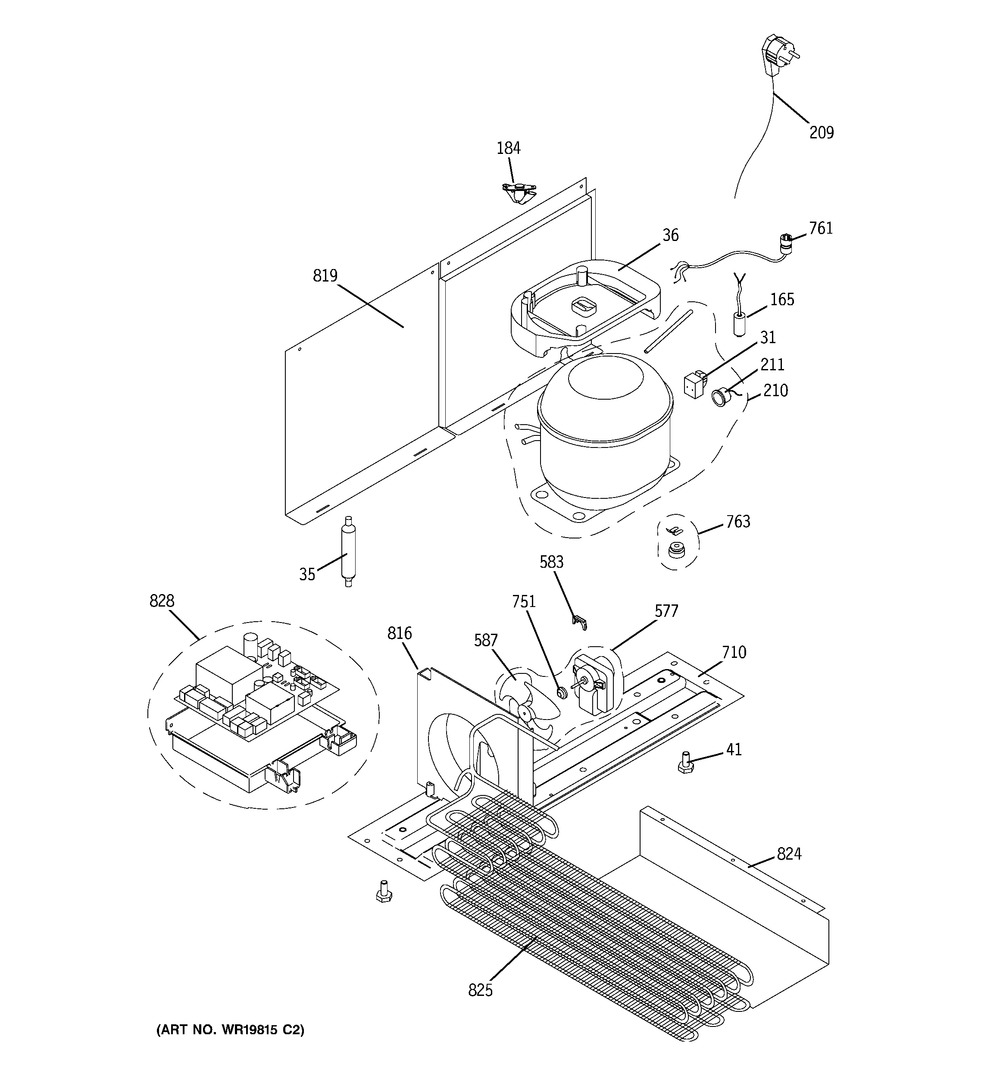 209

184

761

36

819

165

31

211

210

763

35

583

828

751

577

816

587

710

41

824

825

(ART NO. WR19815 C2)