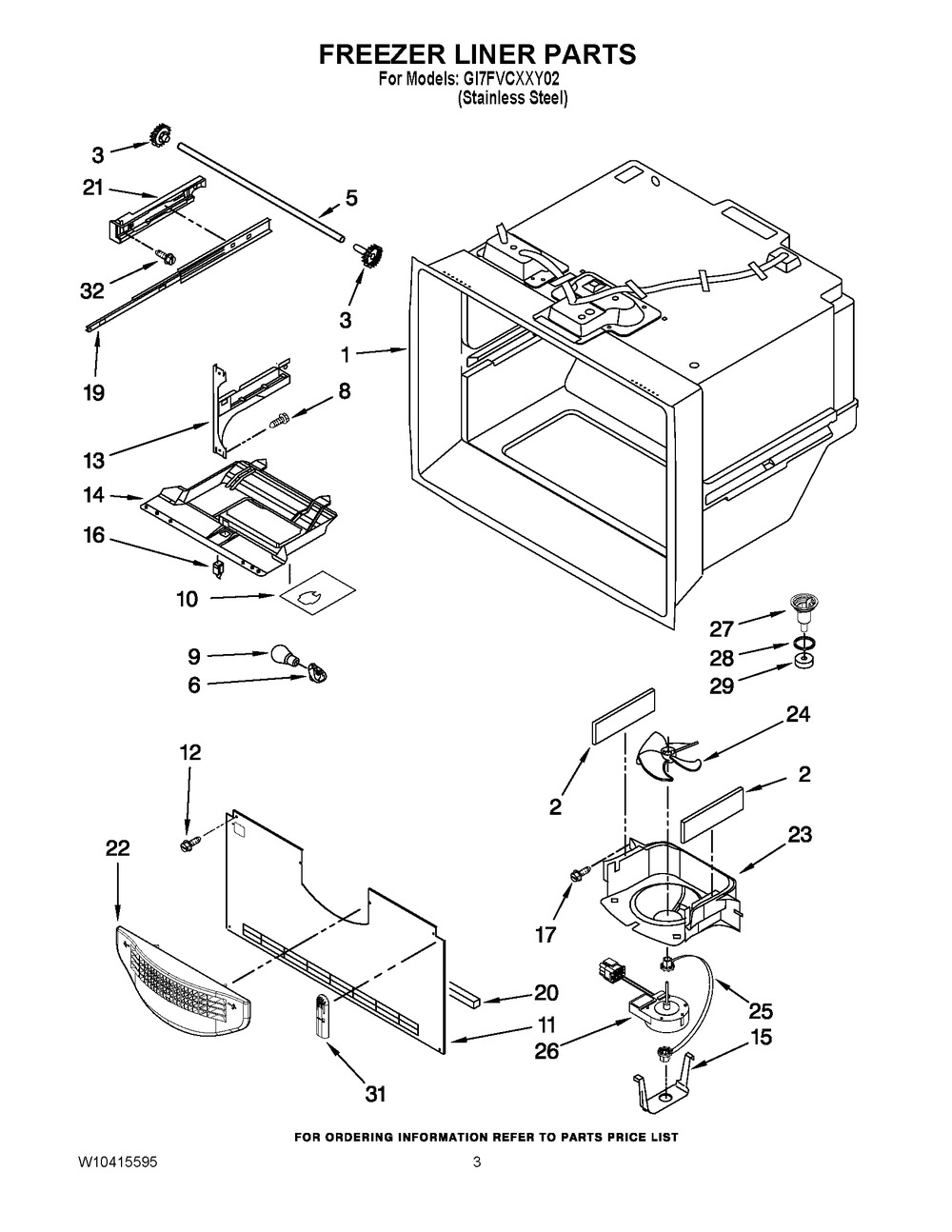 FREEZER LINER PARTS
For Models: GI7FVCXXY02
(Stainless Steel)

3
21
5
32
3
19
1
8
13
14
16
10
9
6
27
28
29
24
12
2
2
22
23
17
20
25
11
26
15
31

FOR ORDERING INFORMATION REFER TO PARTS PRICE LIST

W10415595
3