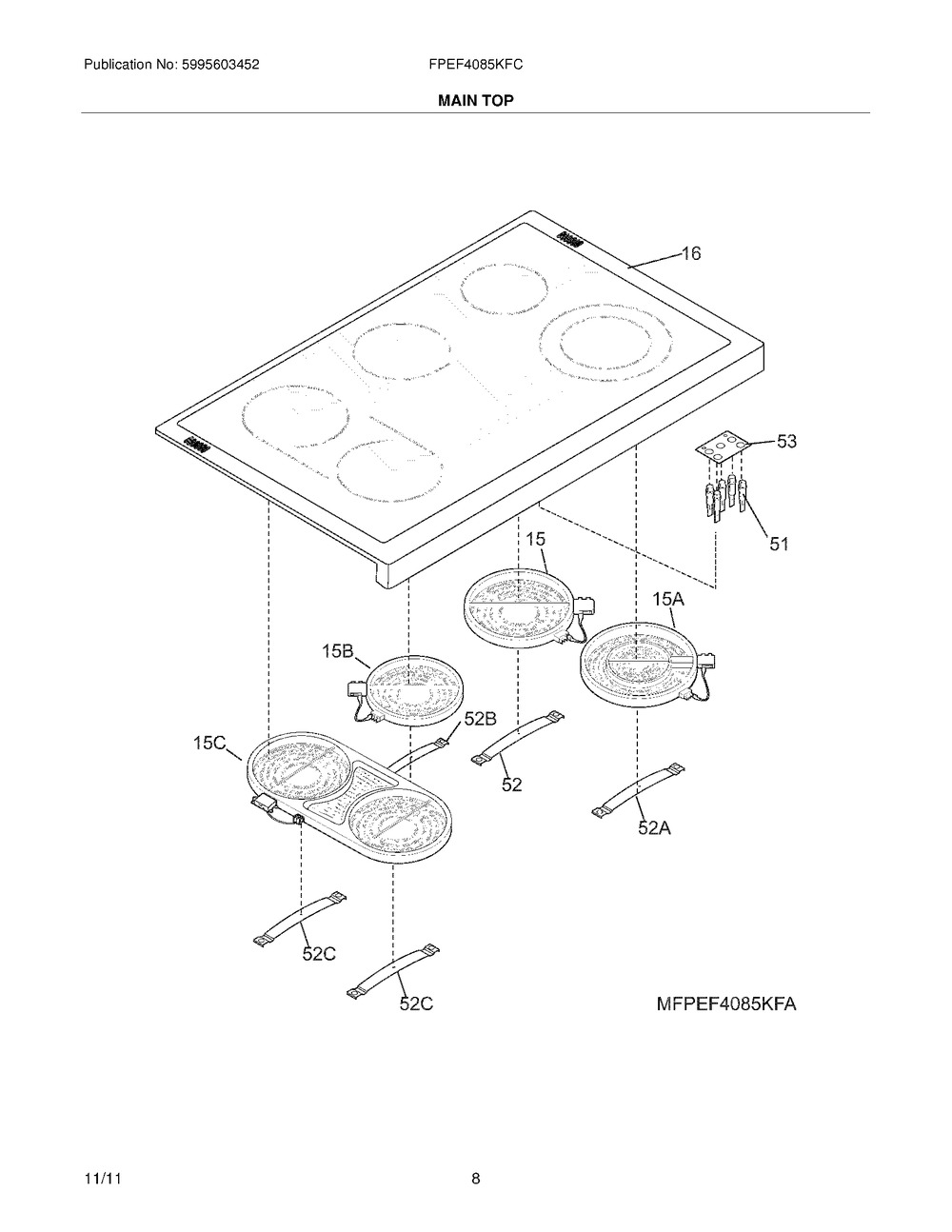 Publication No: 5995603452

FPEF4085KFC

MAIN TOP

16

53

51

15

15A

15B

52B

15C

52

52A

52C

52C

MFPEF4085KFA

11/11

8