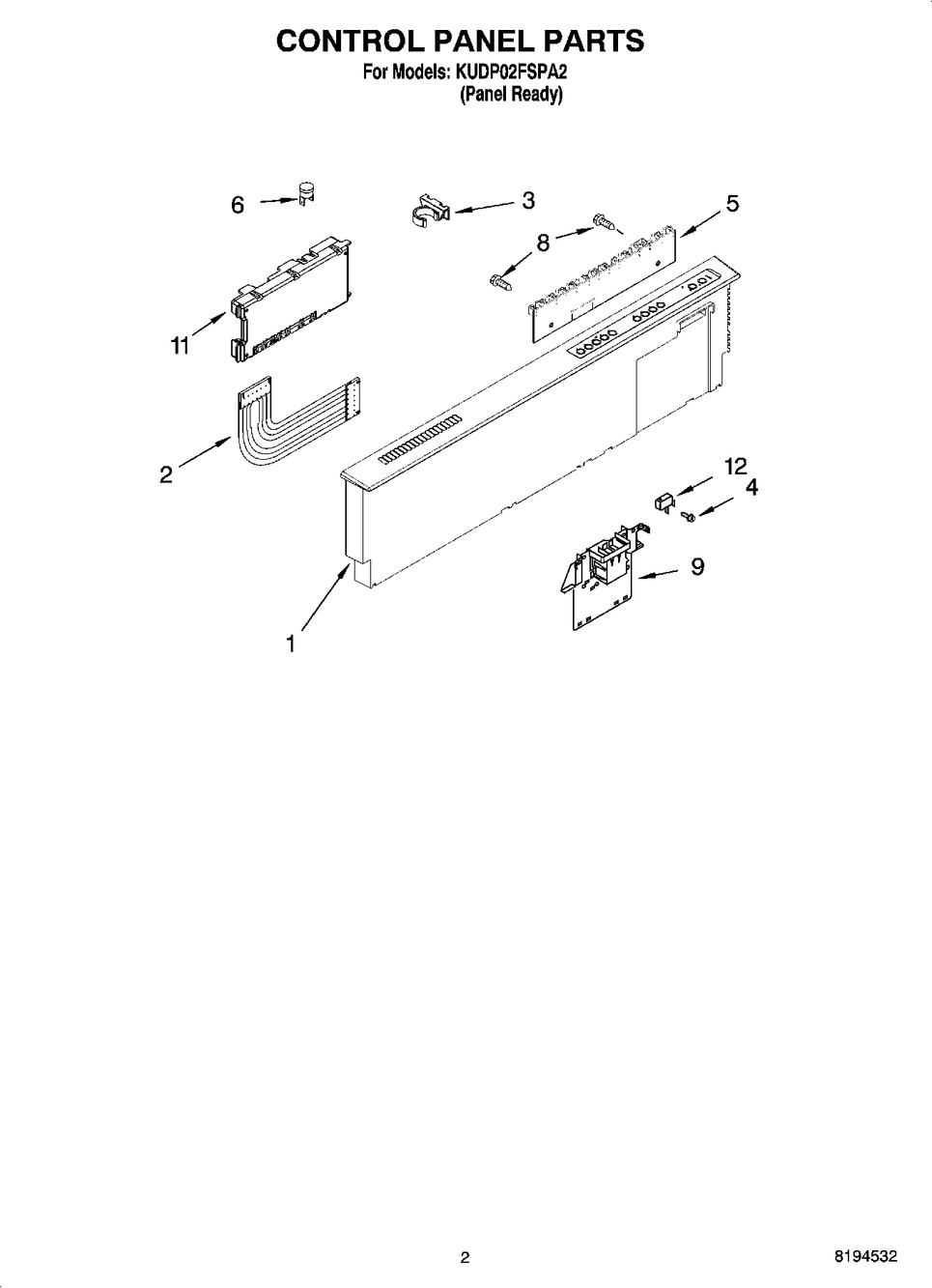 CONTROL PANEL PARTS
For Models: KUDP02FSPA2
(Panel Ready)

6
3
5
8
11
2
12
4
9
1

2
8194532