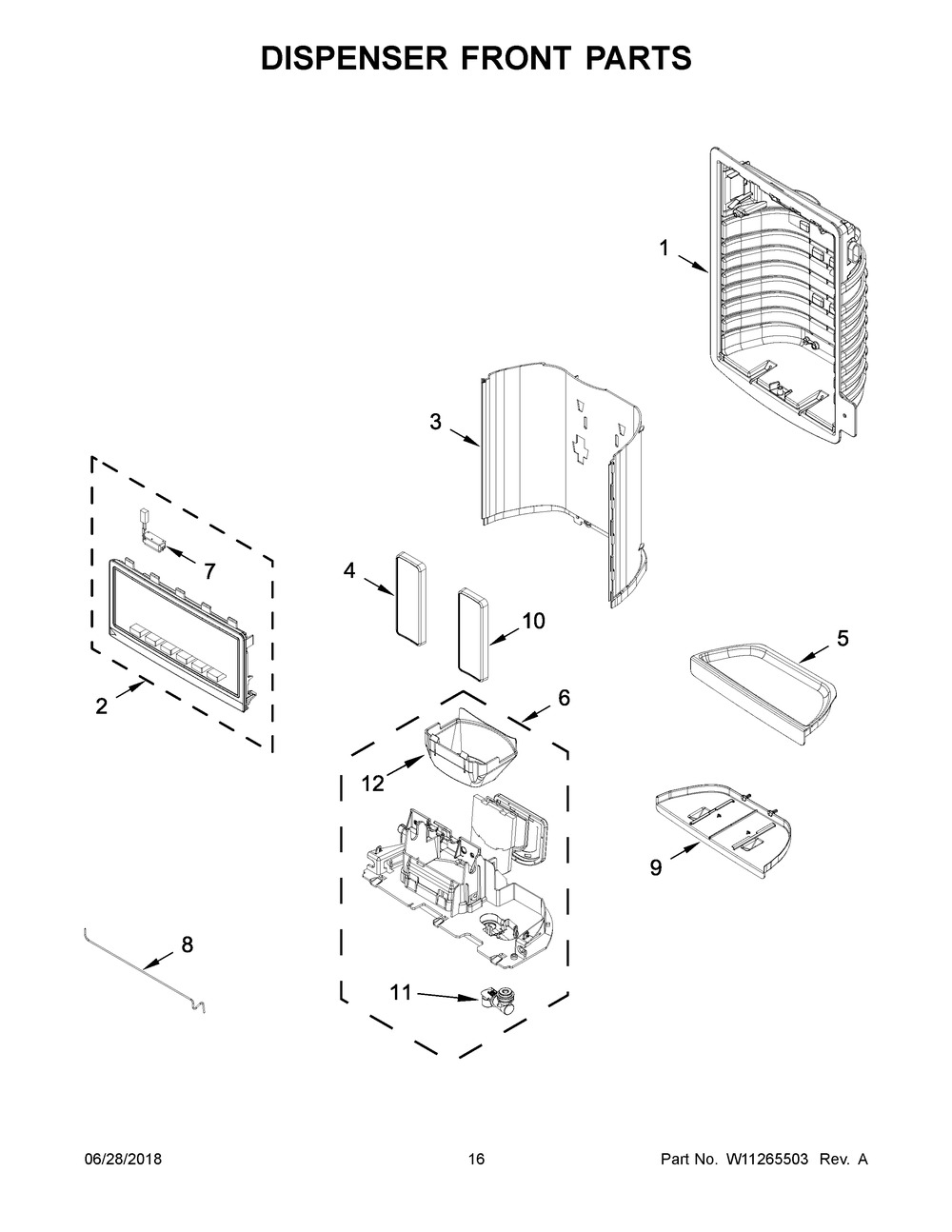 DISPENSER FRONT PARTS

1

3

7

4

10

5

2

6

12

9

8

11

06/28/2018

16

Part No. W11265503 Rev. A