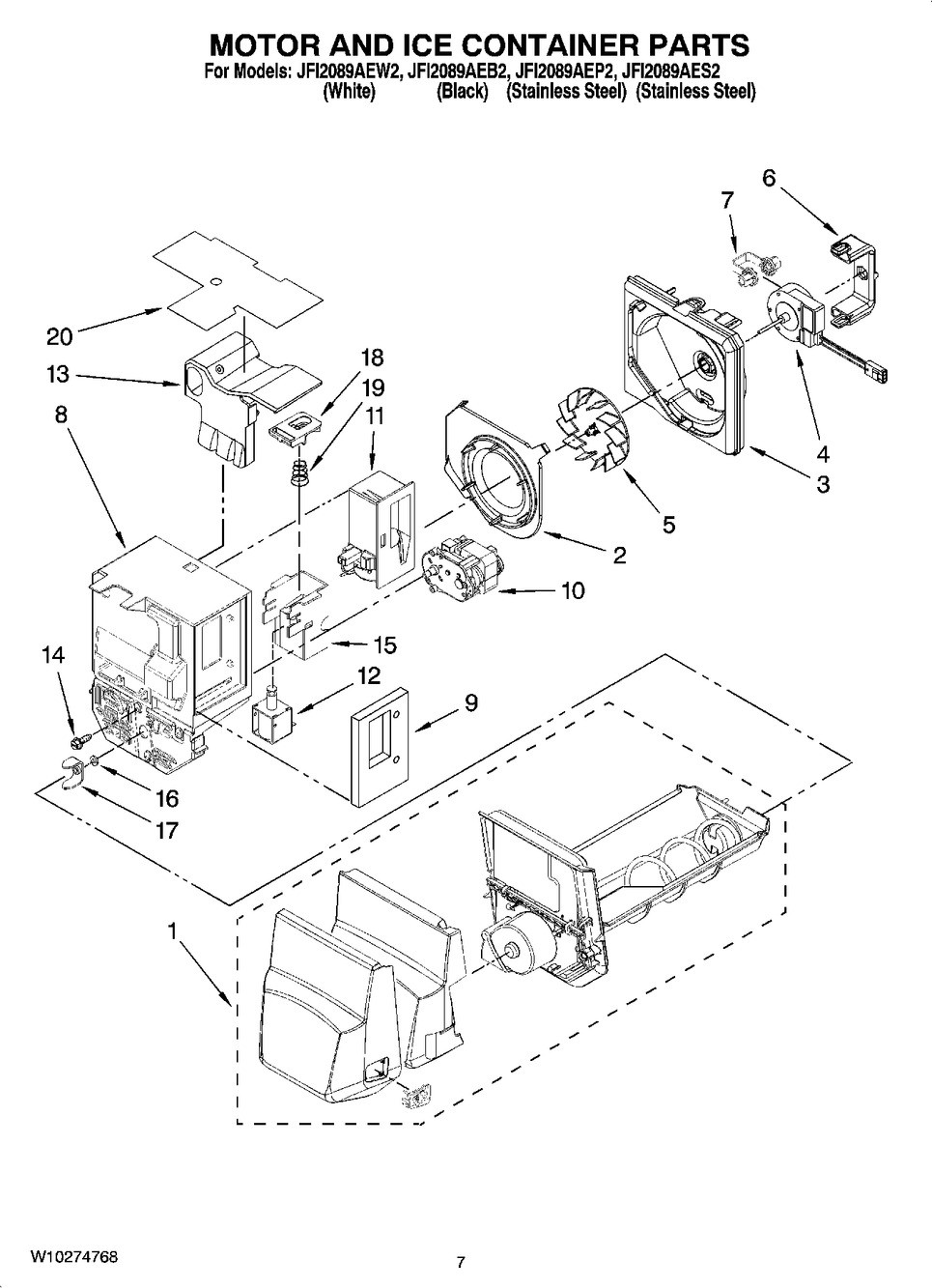 MOTOR AND ICE CONTAINER PARTS
For Models: JFI2089AEW2, JFI2089AEB2, JFI2089AEP2, JFI2089AES2
(White) (Black) (Stainless Steel) (Stainless Steel)

6
7
20
13
18
19
11
8
4
3
5
2
10
15
14
12
9
16
17
1

W10274768
7