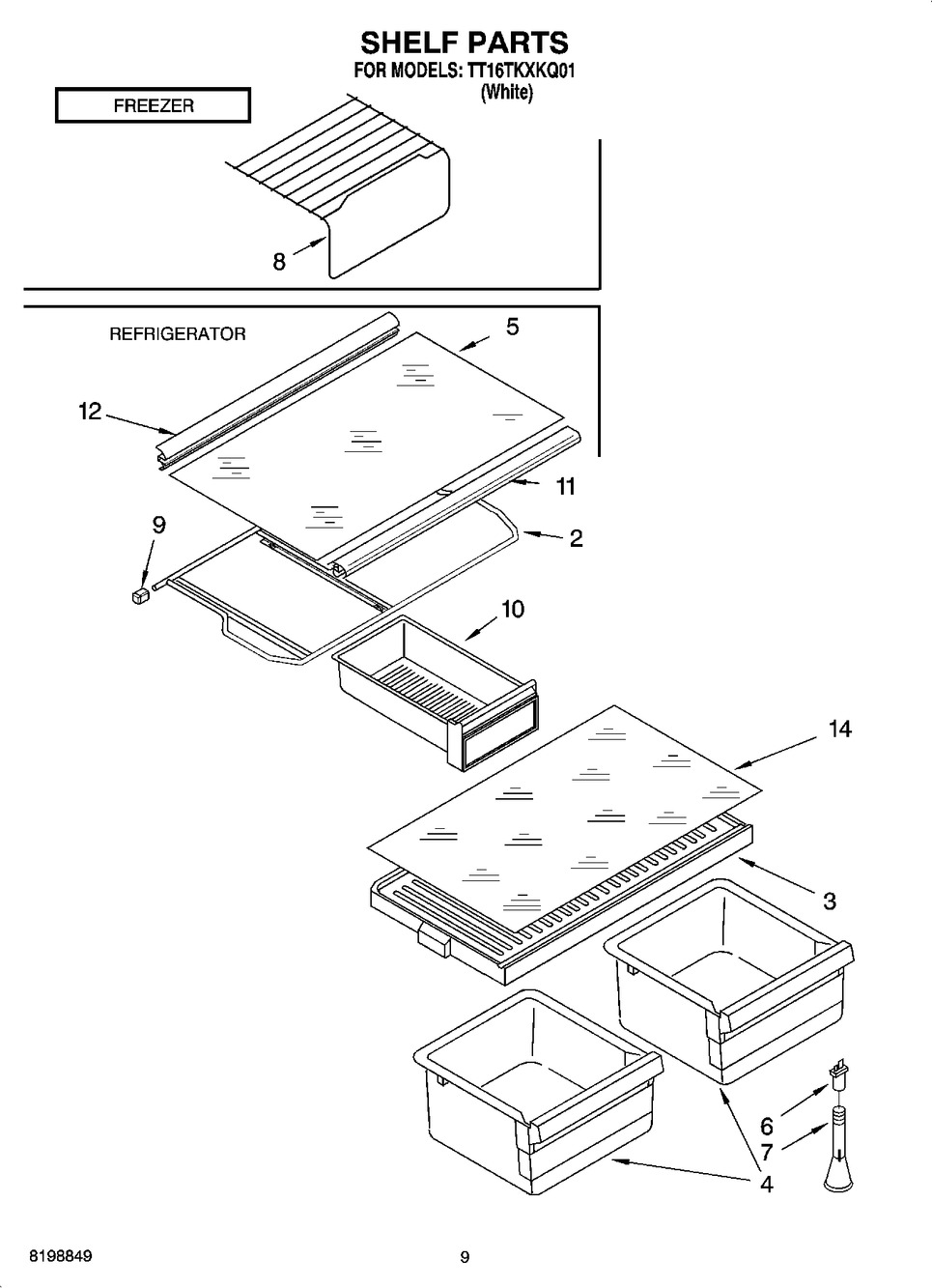 SHELF PARTS
FOR MODELS: TT16TKXKQ01
(White)

FREEZER

8

REFRIGERATOR

5

12

11

9

2

10

14

3

6

7

4

8198849

9