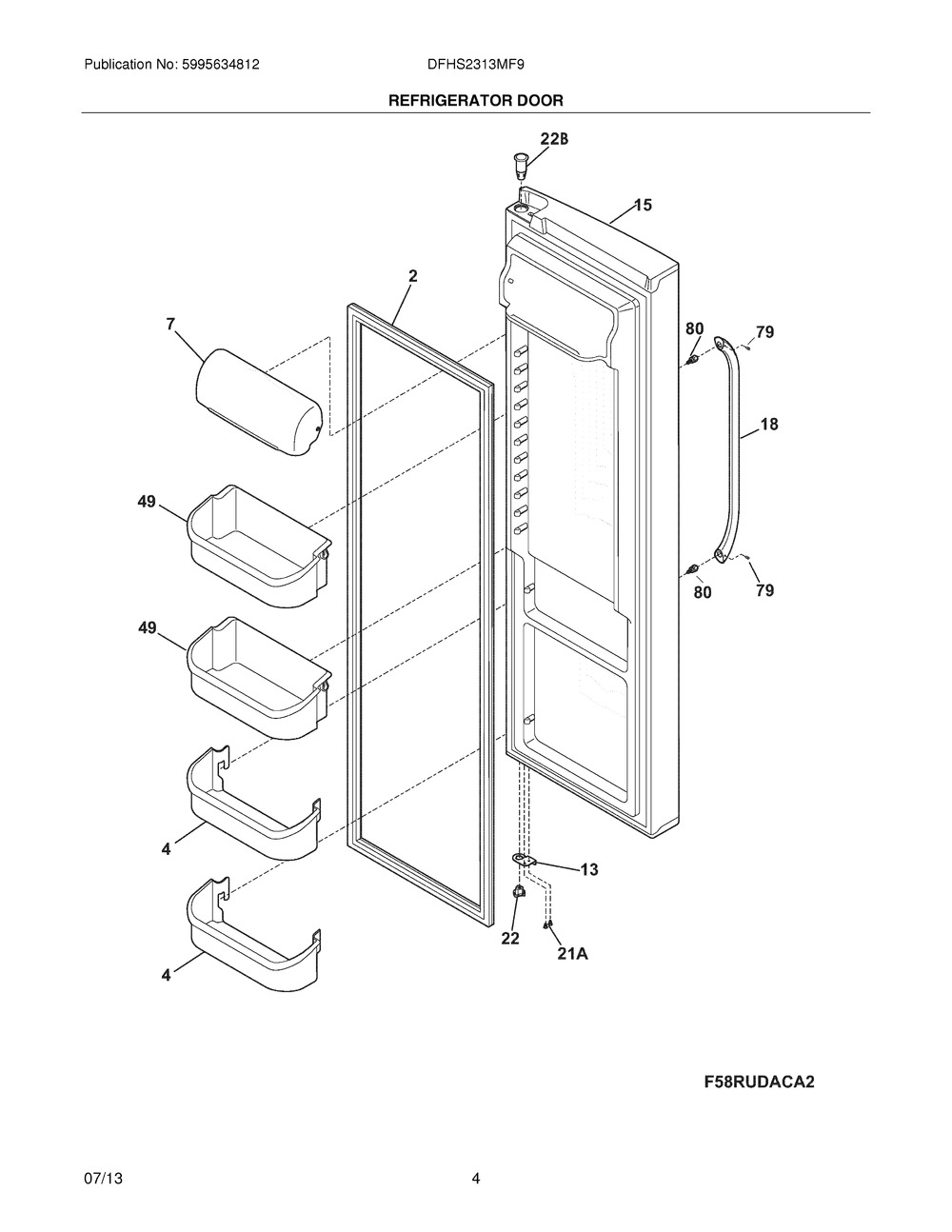 Publication No: 5995634812
DFHS2313MF9
REFRIGERATOR DOOR

22B
15
2
7
80
79
18
49
80
79
49
4
13
22
21A
4

F58RUDACA2

07/13
4