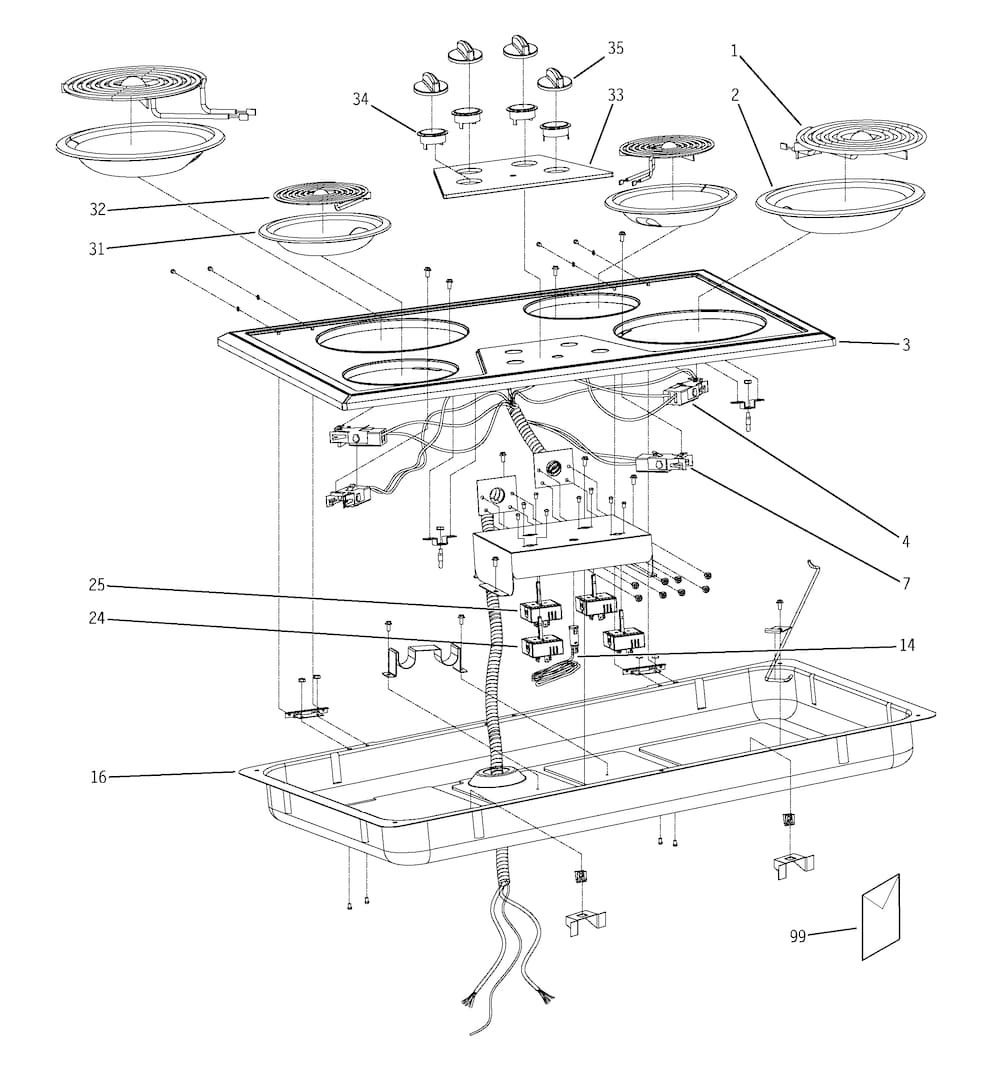 35
1
34
33
2
32
31
3
4
7
25
24
14
16
99