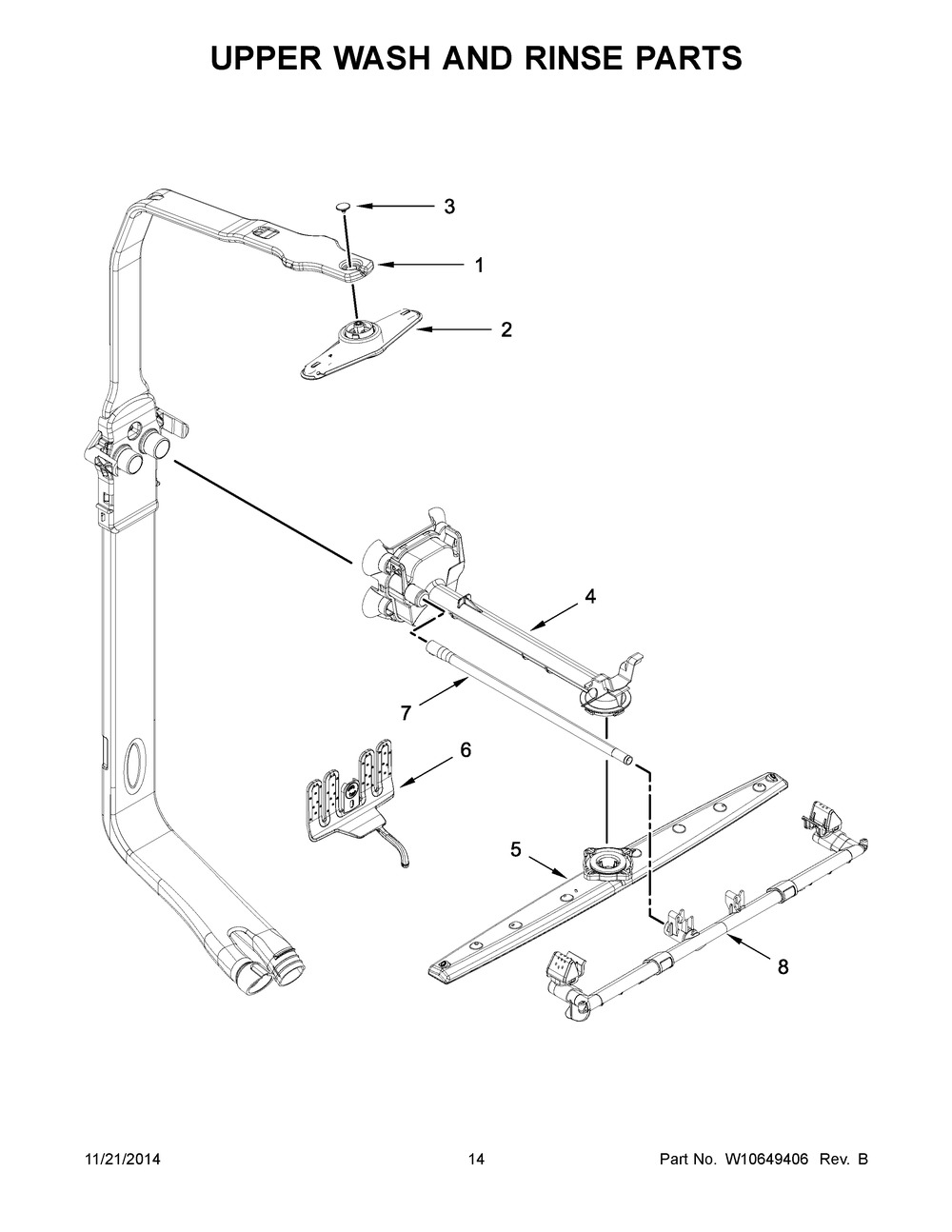 UPPER WASH AND RINSE PARTS

3
1
2
4
7
6
5
8

11/21/2014

14

Part No. W10649406 Rev. B