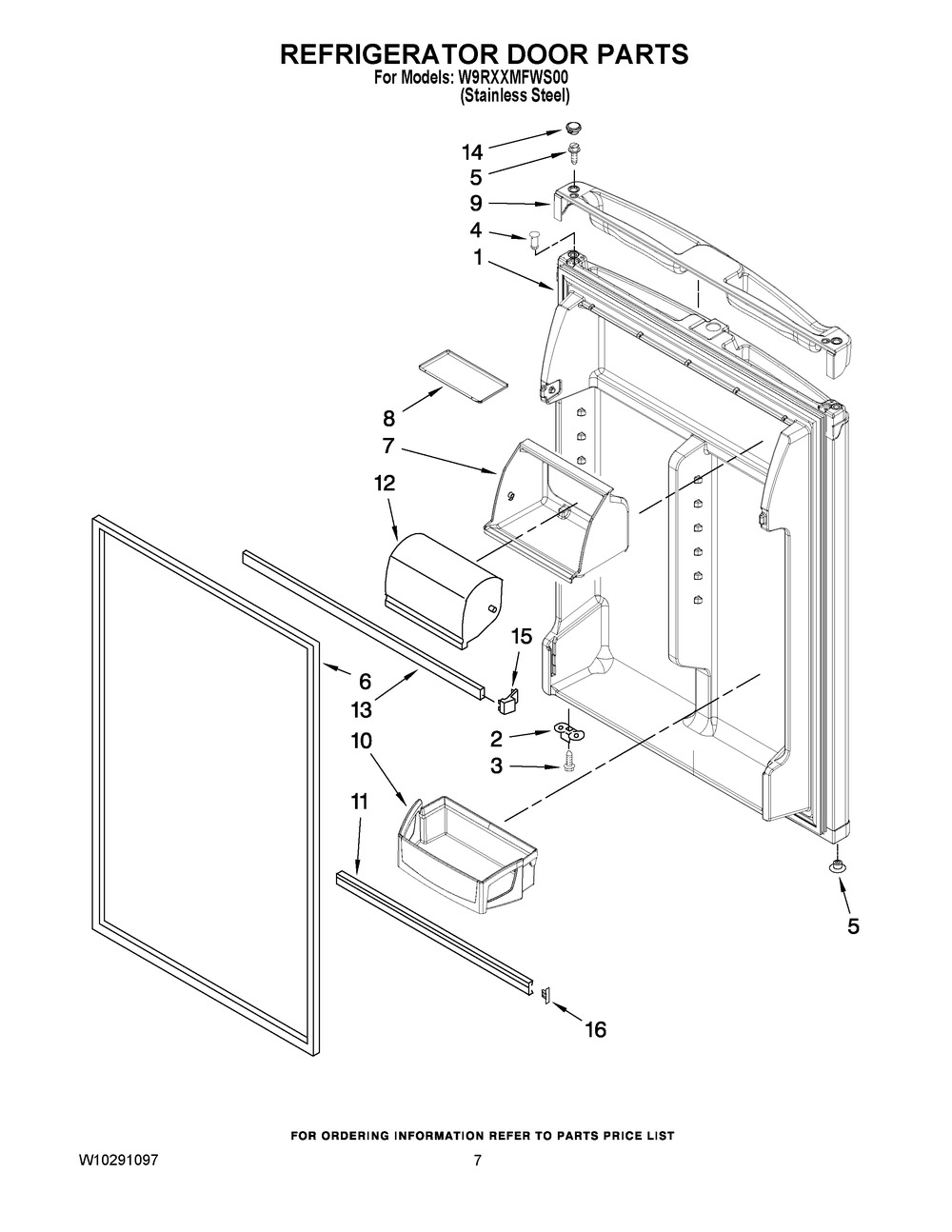 REFRIGERATOR DOOR PARTS
For Models: W9RXXMFWS00
(Stainless Steel)

14
5
9
4
1
8
7
12
15
6
13
2
3
10
11
5
16

FOR ORDERING INFORMATION REFER TO PARTS PRICE LIST
W10291097
7