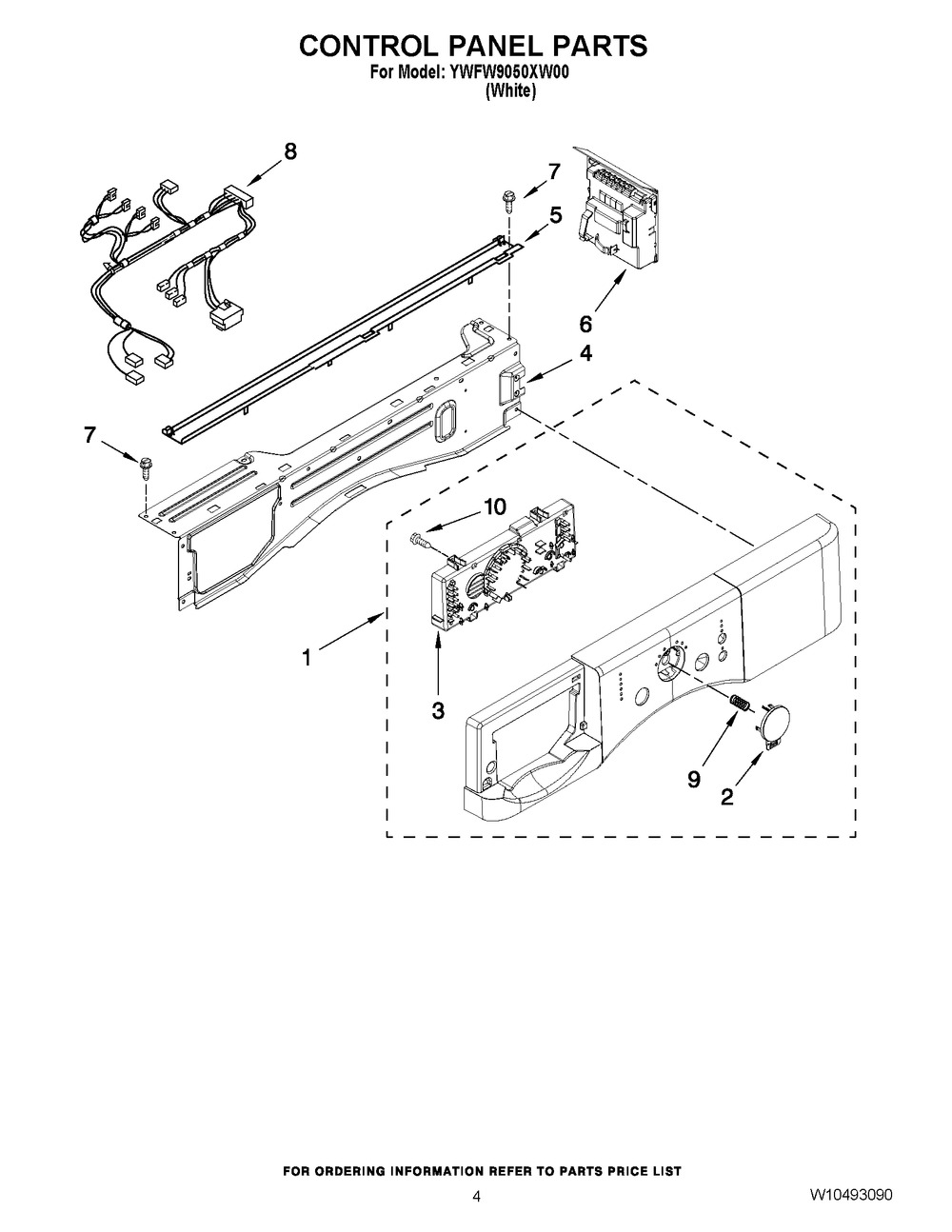 CONTROL PANEL PARTS
For Model: YWFW9050XW00
(White)

8
7
5
6
4
7
10
1
3
9
2

FOR ORDERING INFORMATION REFER TO PARTS PRICE LIST
4
W10493090