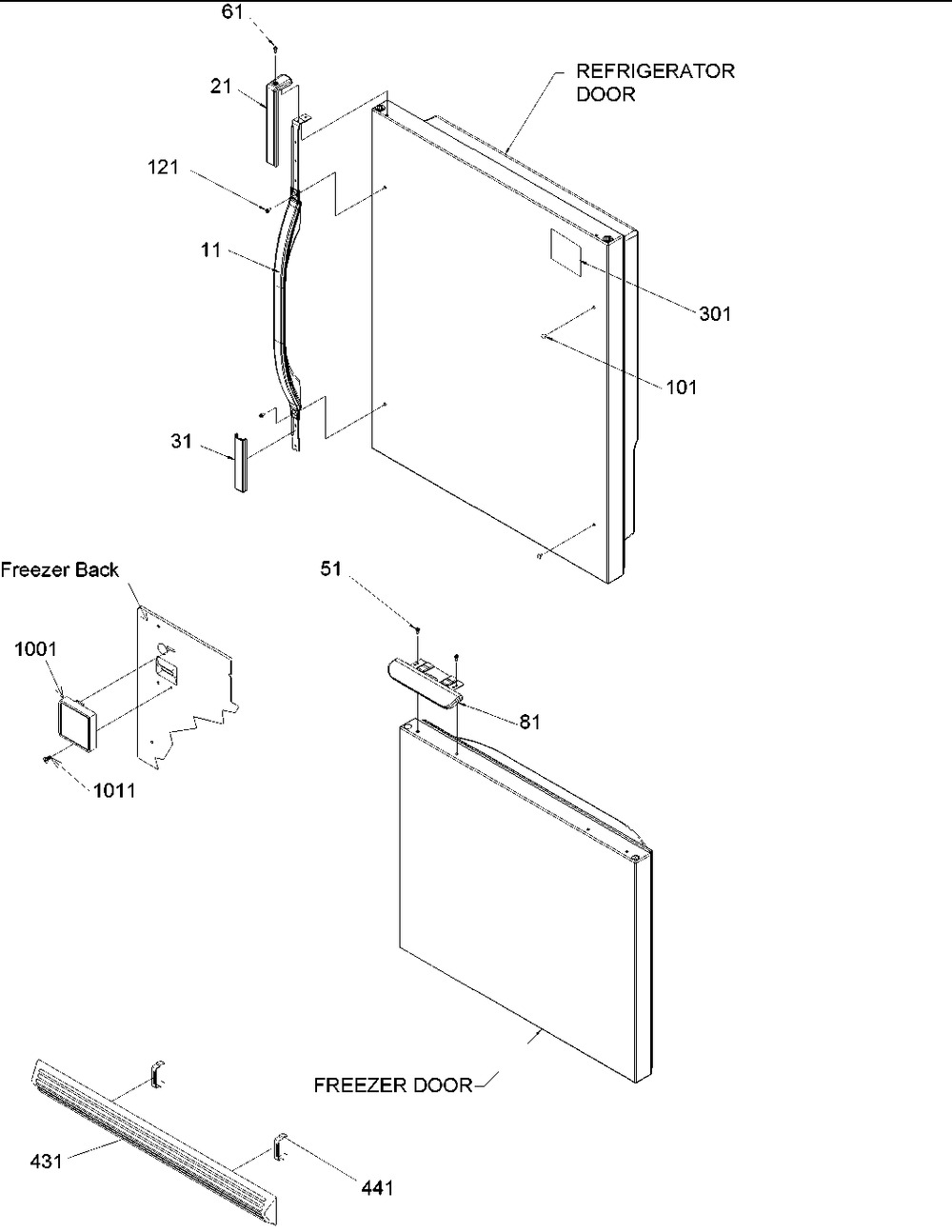 61
21
REFRIGERATOR DOOR
121
11
301
101
31
Freezer Back
51
1001
81
1011
FREEZER DOOR
431
441