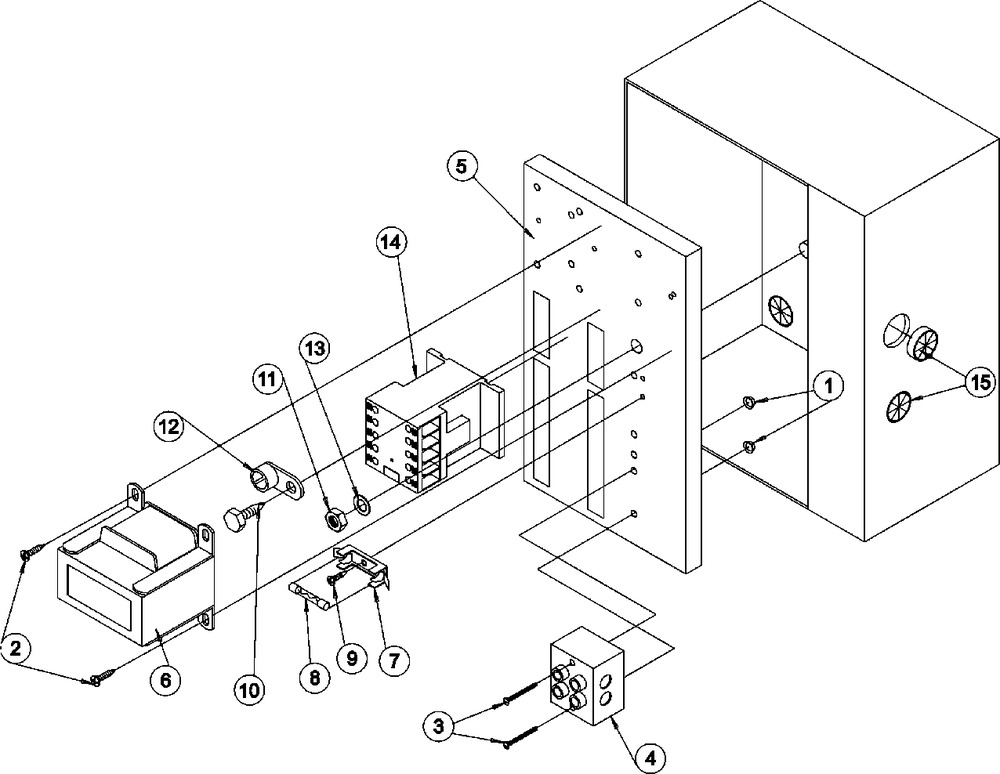 5
14
13
11
12
1
15
2
6
10
8
9
7
3
4