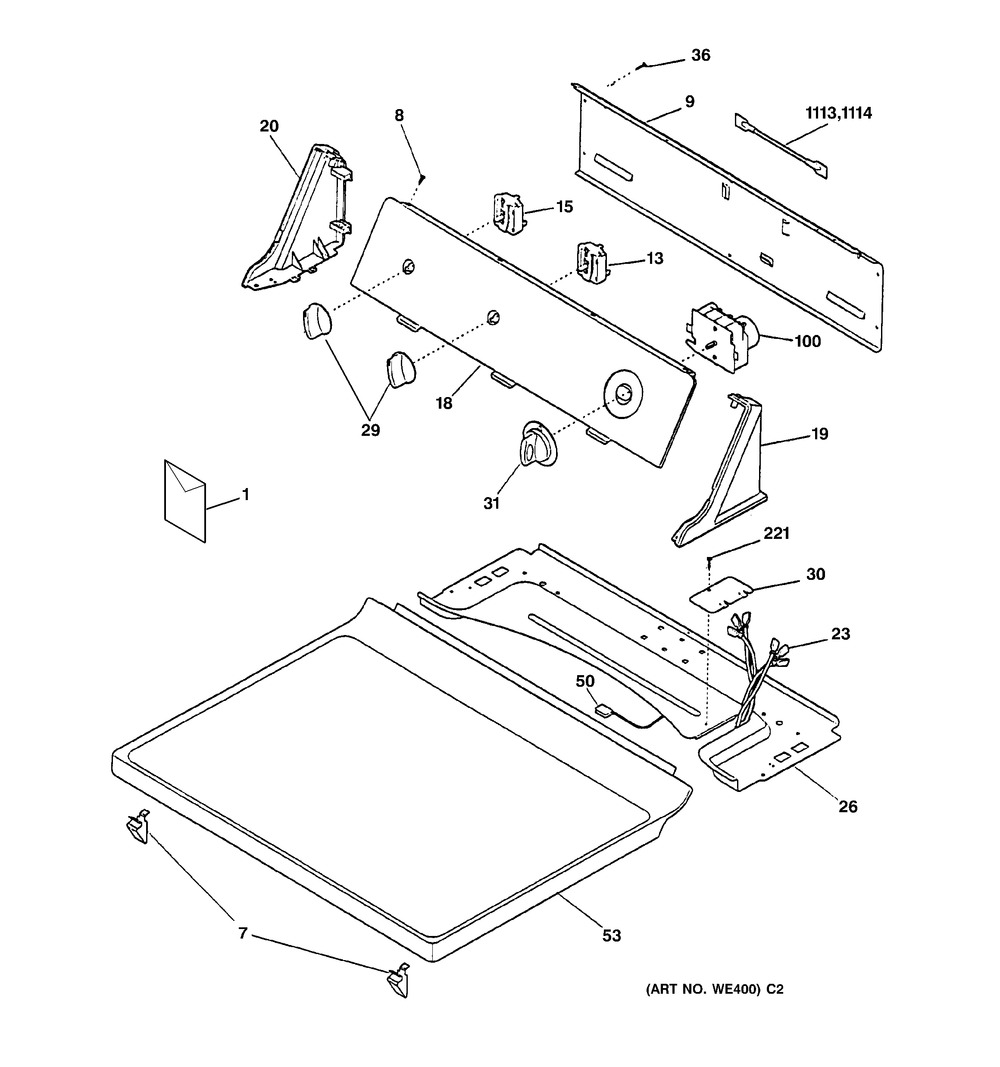 36
9
1113,1114
20
8
15
13
100
29
18
19
31
1
221
30
23
50
26
7
53
(ART NO. WE400) C2