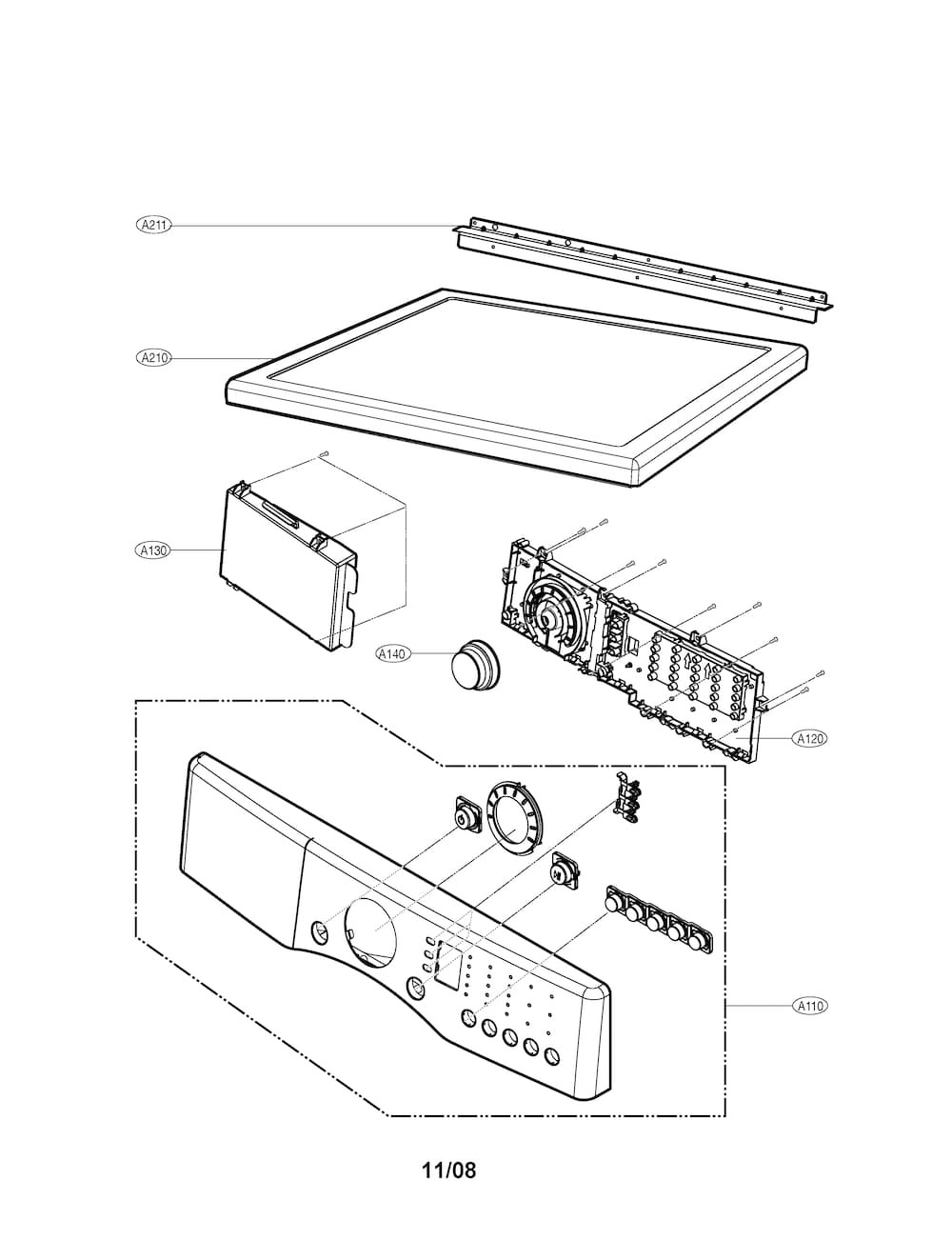 A211

A210

A130

A140

A120

A110

11/08