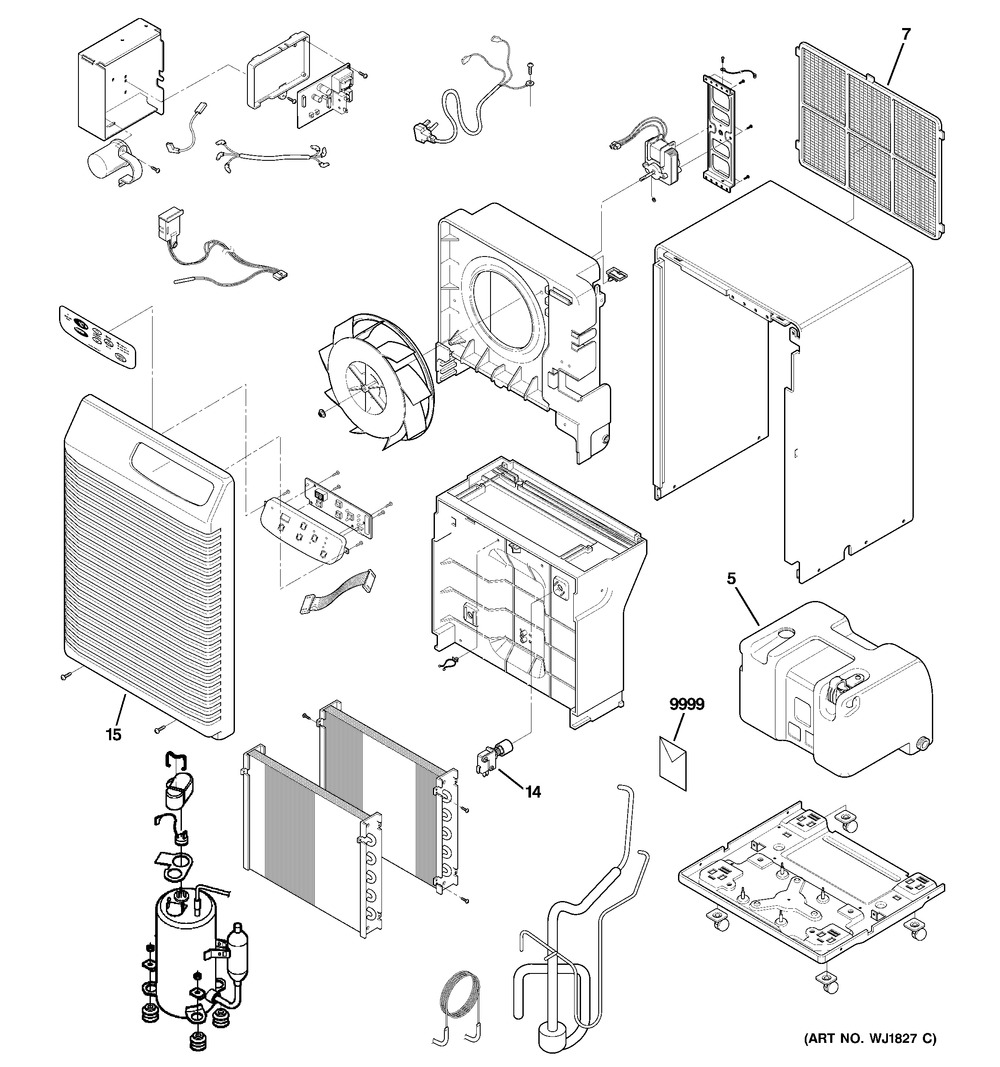 7

5

9999

15

14

(ART NO. WJ1827 C)