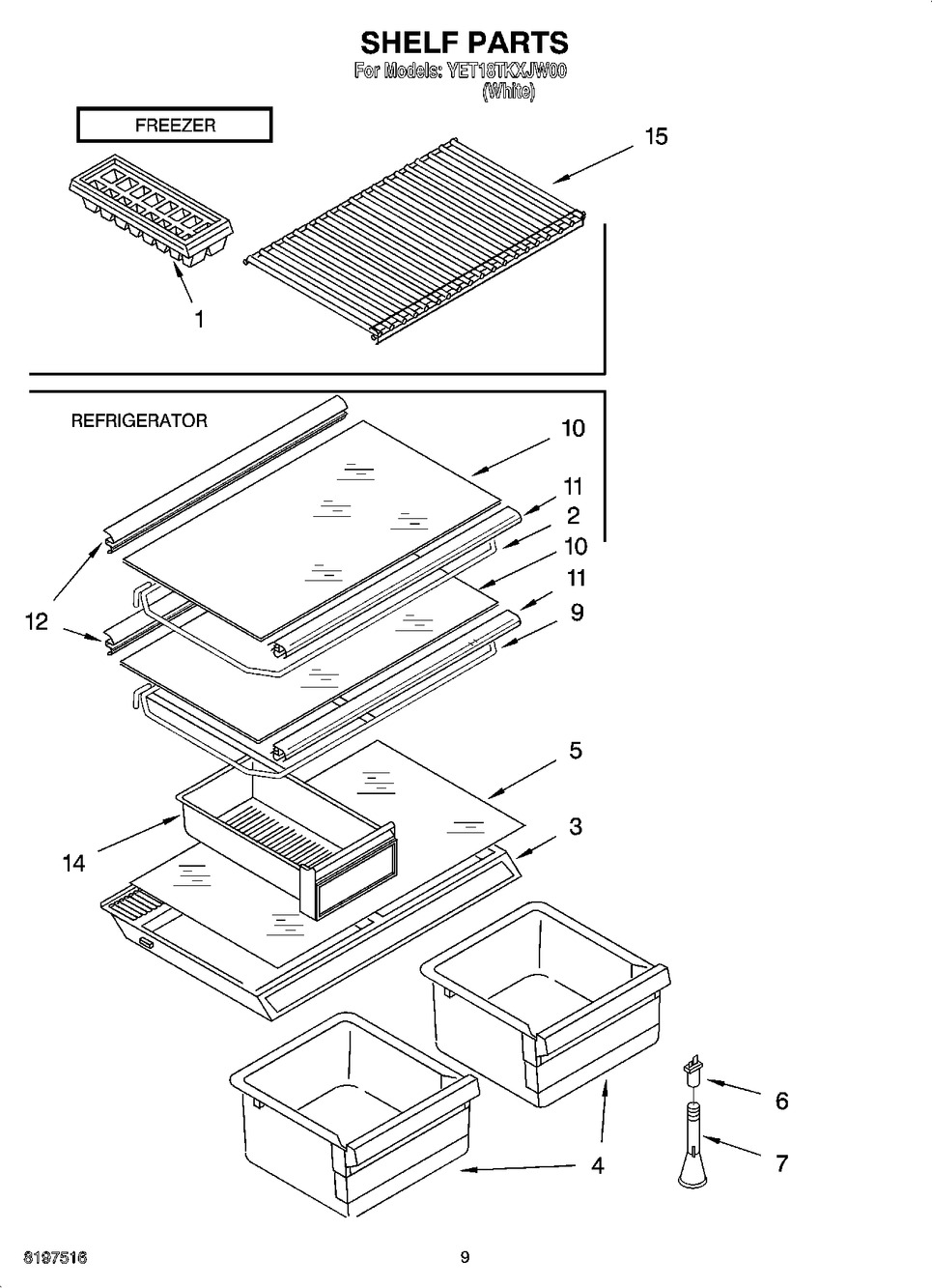 SHELF PARTS
For Models: YET18TKXJW00
(White)

FREEZER

15

1

REFRIGERATOR

10

11

2

10

11

9

12

5

3

14

6

7

4

8197516

9