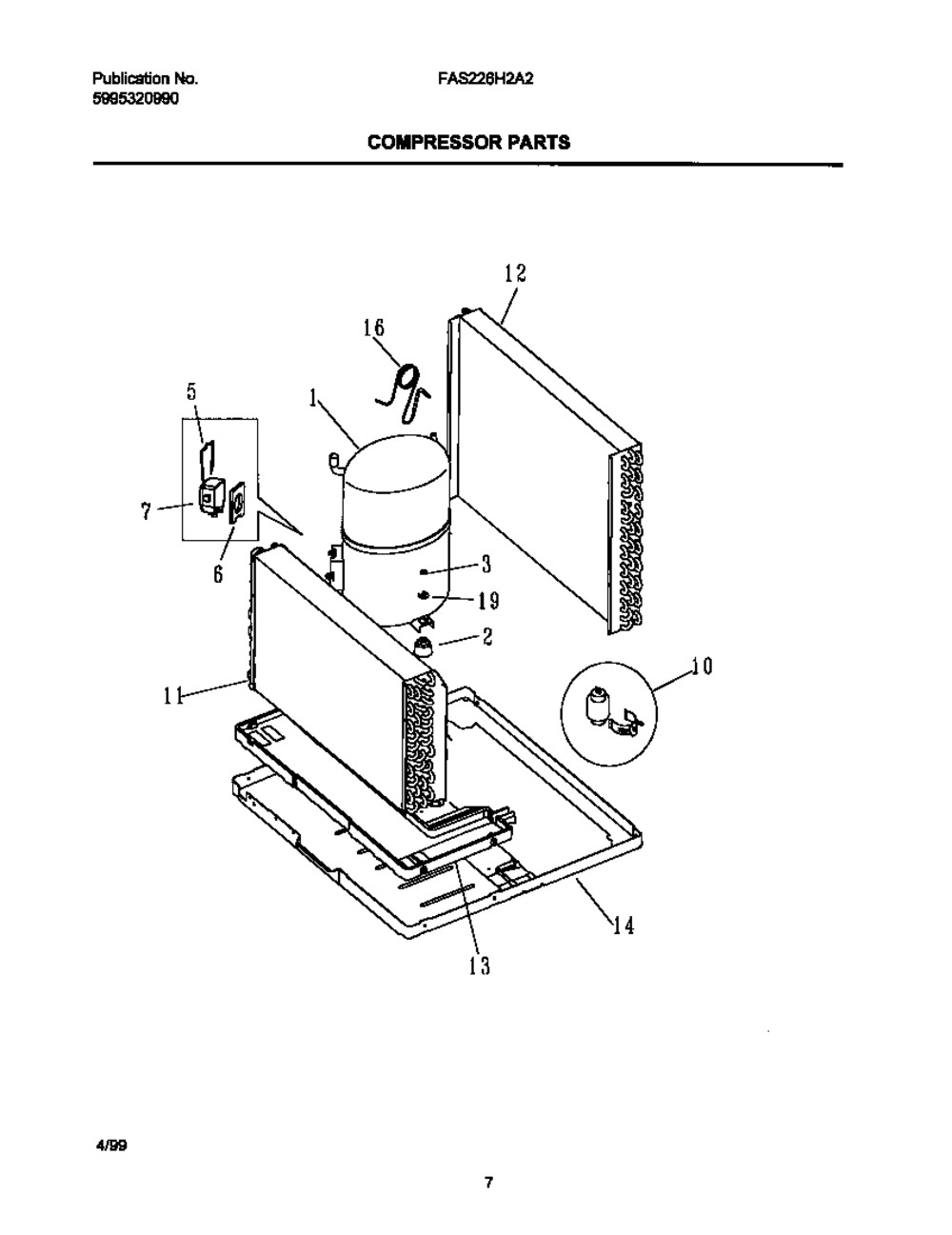 Publication No.
5995320990

FAS226H2A2

COMPRESSOR PARTS

12
16
5
1
7
6
3
19
2
10
11
14
13

4/99

7