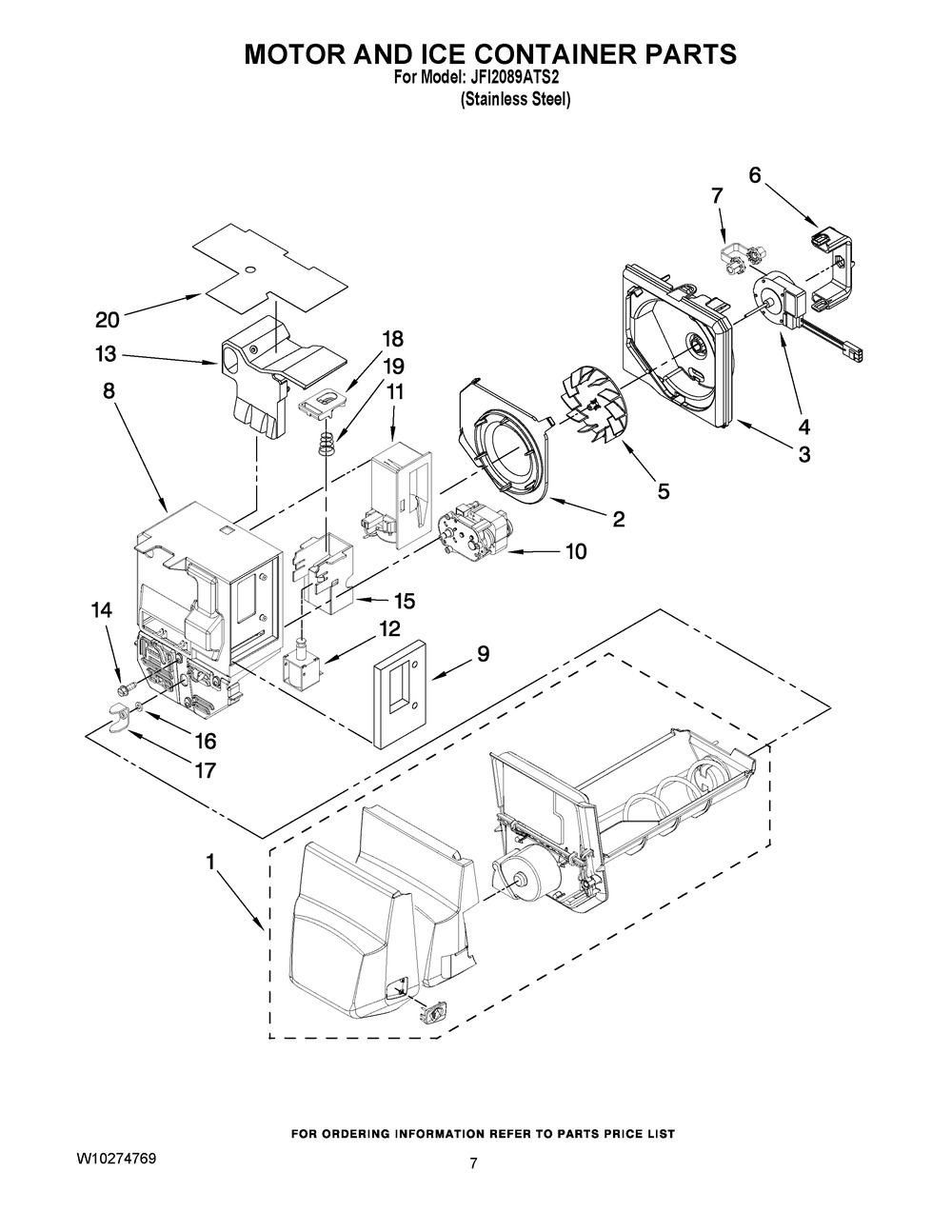 MOTOR AND ICE CONTAINER PARTS
For Model: JFI2089ATS2
(Stainless Steel)

6
7
20
18
13
19
11
8
4
3
5
2
10
15
14
12
9
16
17
1

FOR ORDERING INFORMATION REFER TO PARTS PRICE LIST

W10274769

7