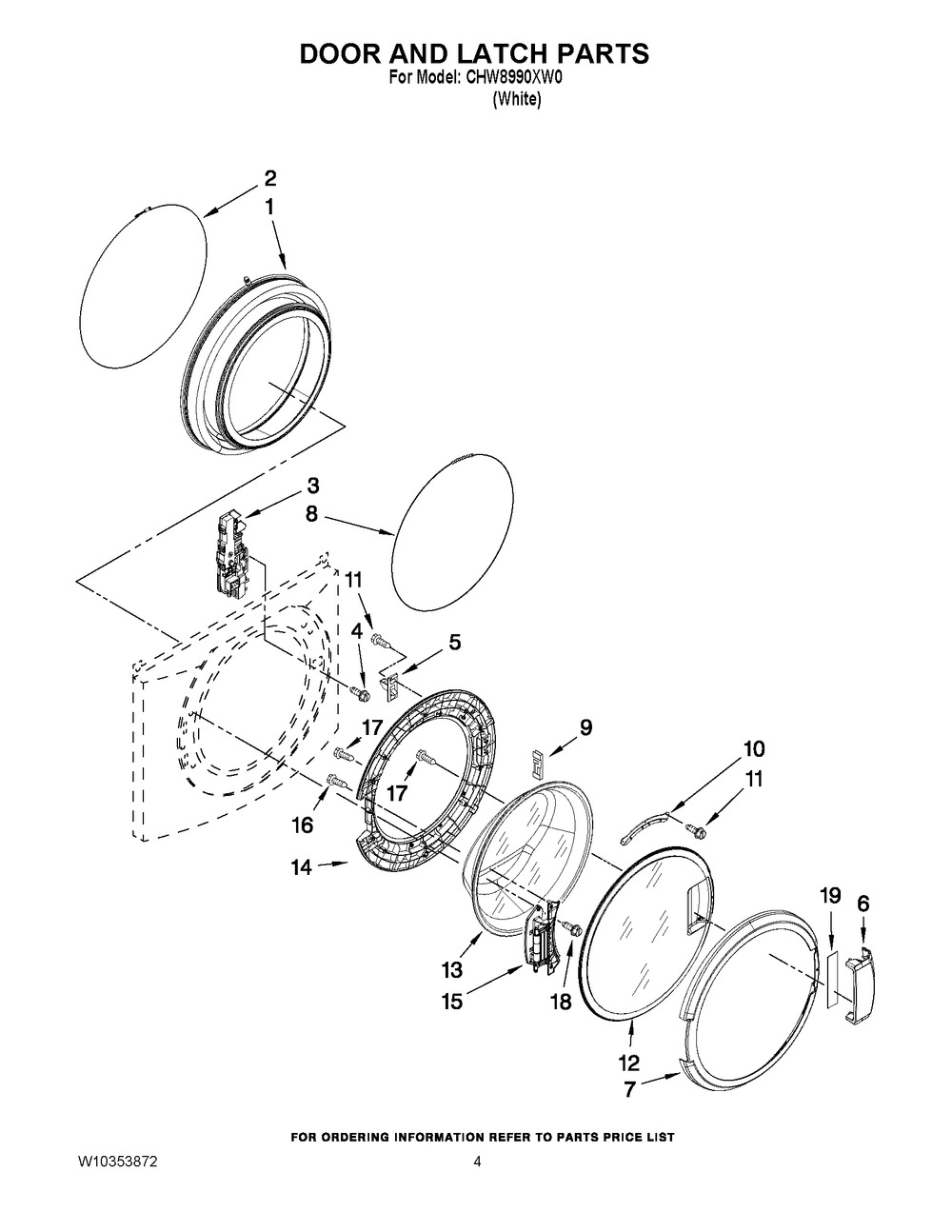 DOOR AND LATCH PARTS
For Model: CHW8990XW0
(White)

2
1
3
8
11
4
5
17
9
10
11
17
16
14
19
6
13
15
18
12
7

FOR ORDERING INFORMATION REFER TO PARTS PRICE LIST

W10353872
4