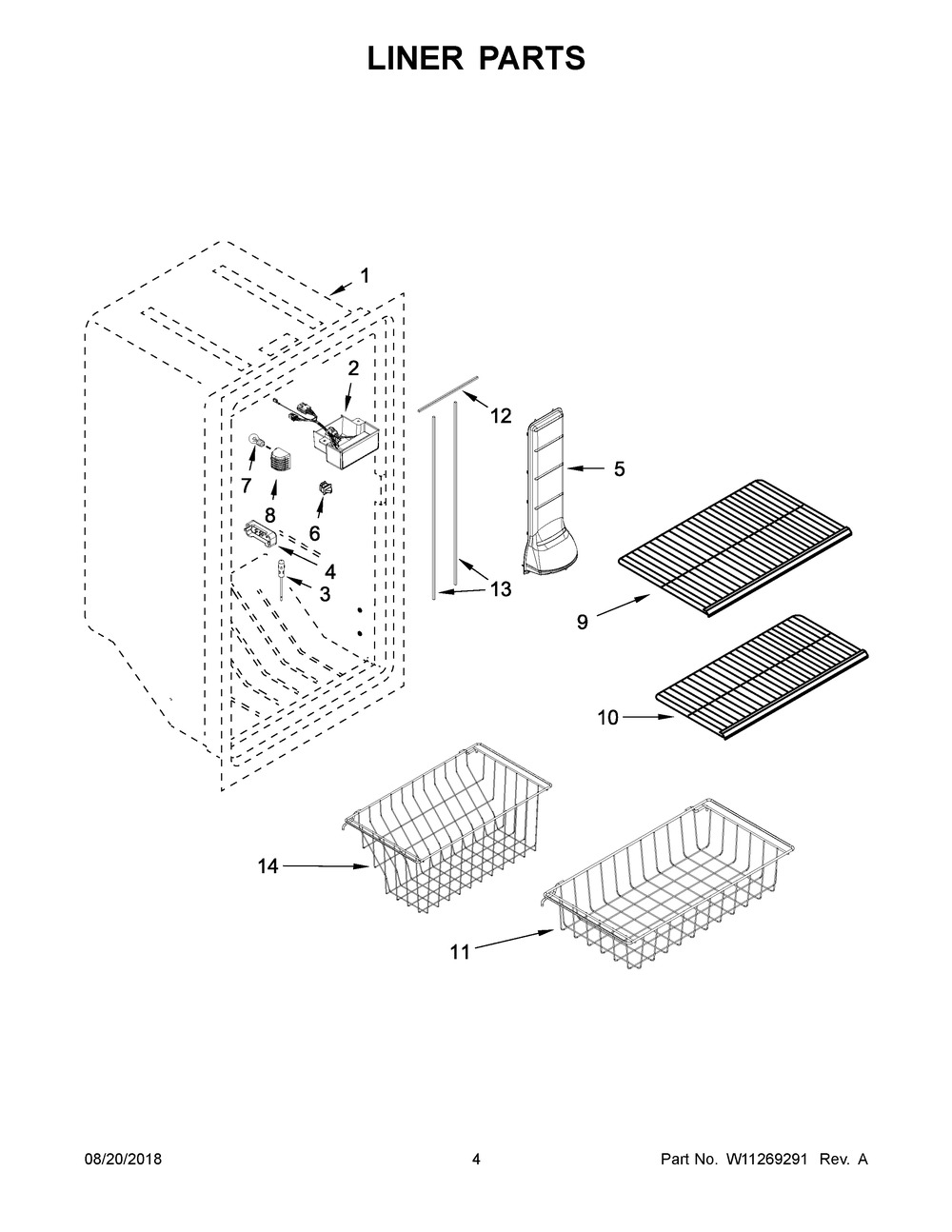 LINER PARTS

1

2

12

5

7

8

6

4

3

13

9

10

14

11

08/20/2018

4

Part No. W11269291 Rev. A