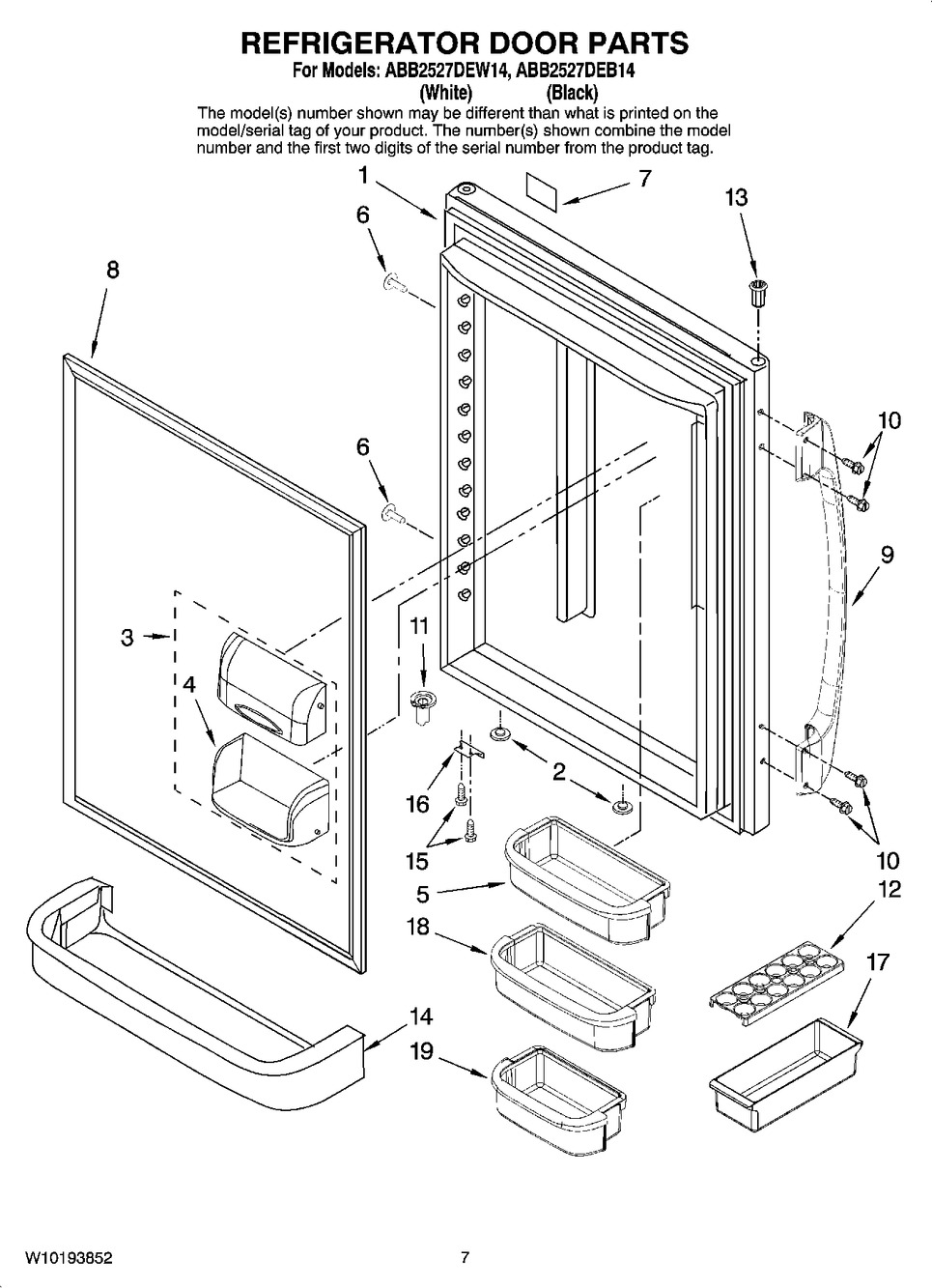 REFRIGERATOR DOOR PARTS

For Models: ABB2527DEW14, ABB2527DEB14
(White) (Black)

The model(s) number shown may be different than what is printed on the model/serial tag of your product. The number(s) shown combine the model number and the first two digits of the serial number from the product tag.

1
7
13
6
8
10
6
9
3
11
4
2
16
15
10
5
12
18
17
14
19

W10193852
7