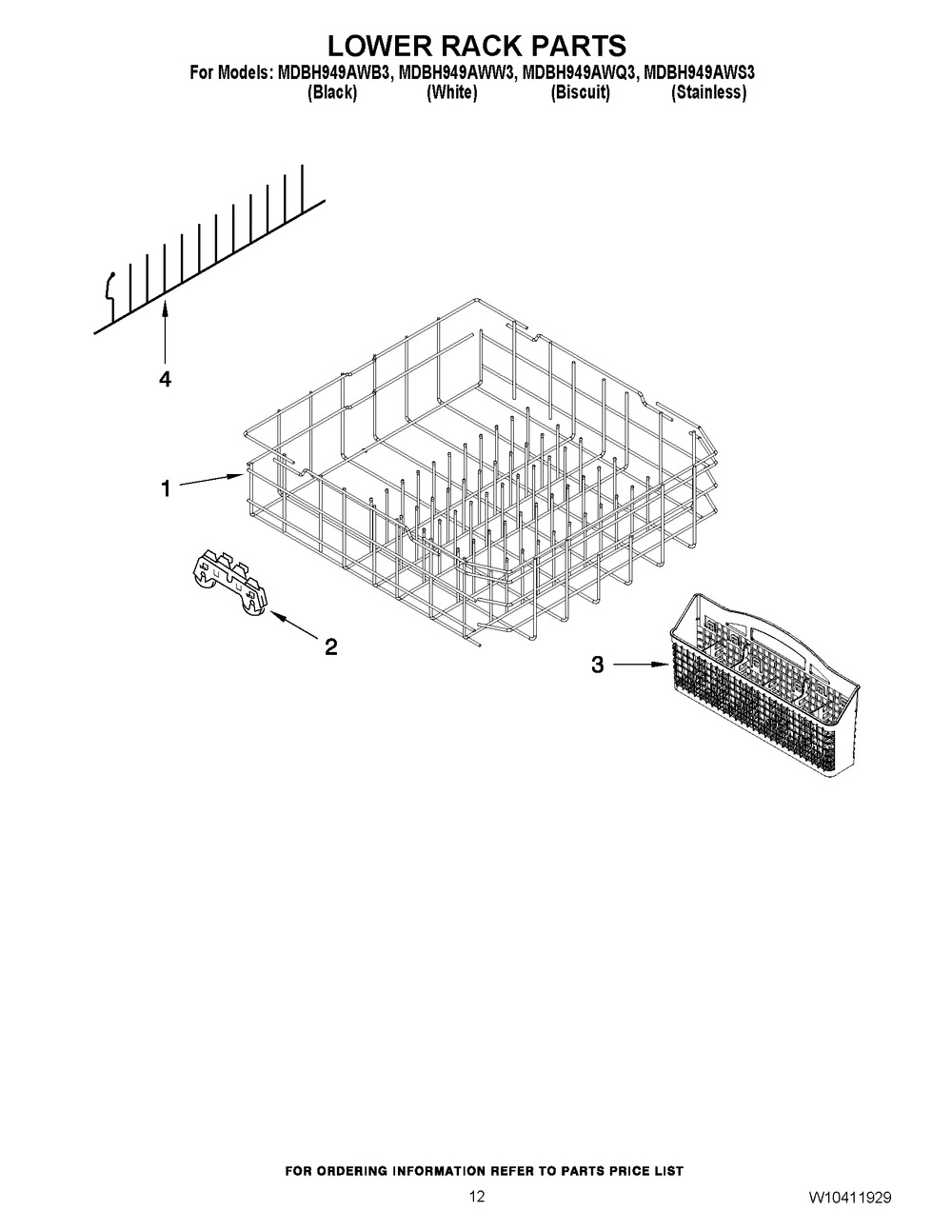 LOWER RACK PARTS

For Models: MDBH949AWB3, MDBH949AWW3, MDBH949AWQ3, MDBH949AWS3
(Black) (White) (Biscuit) (Stainless)

4

1

2

3

FOR ORDERING INFORMATION REFER TO PARTS PRICE LIST

12

W10411929