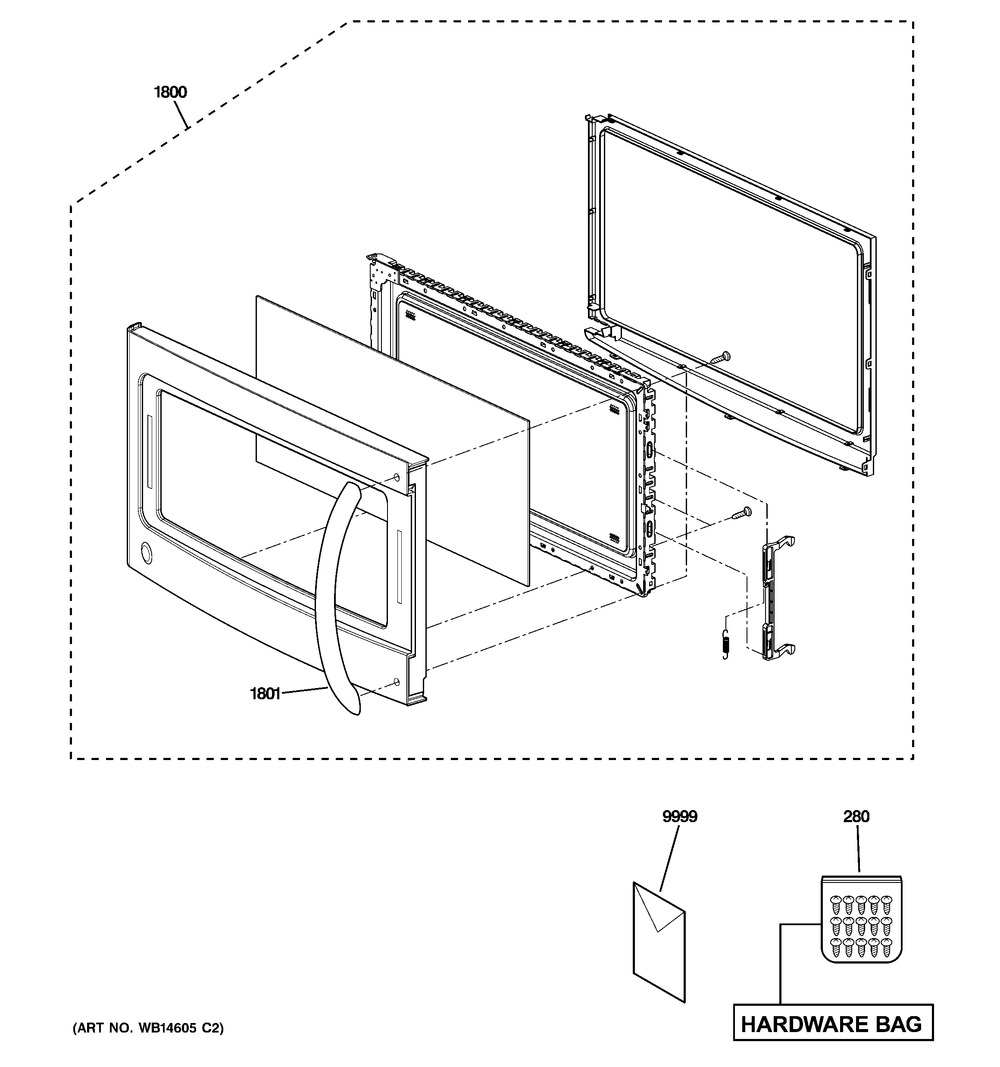 1800

1801

9999

280

HARDWARE BAG

(ART NO. WB14605 C2)