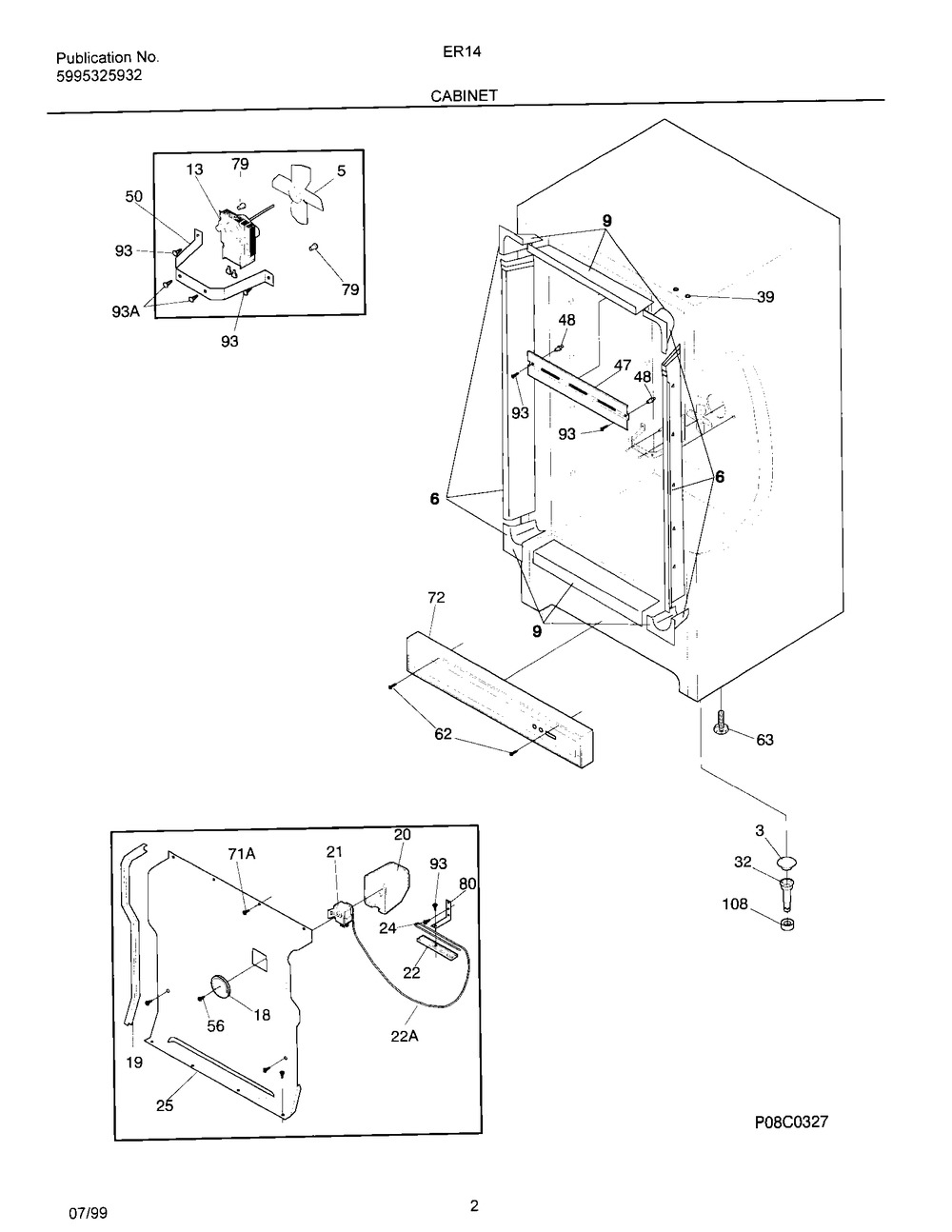 Publication No.
5995325932

ER14

CABINET

13 79 5
50
93
79
93A
93

9
39
48
47
48
93
93
6
6
9
72
62
63

3
32
108

20
71A 21
93
80
24
22
18
56
22A
19
25

P08C0327

07/99

2