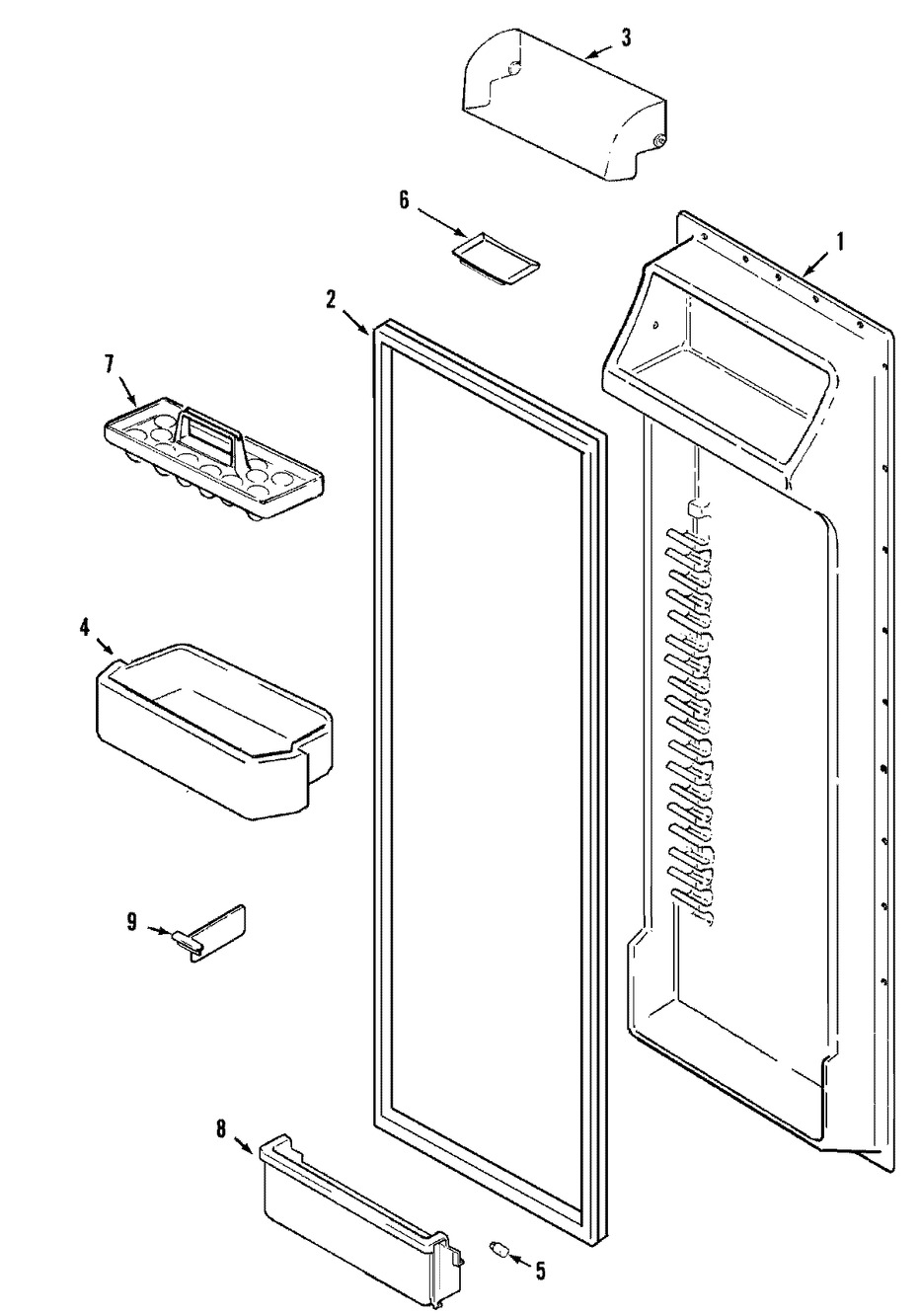 3
6
1
2
7
4
9
8
5