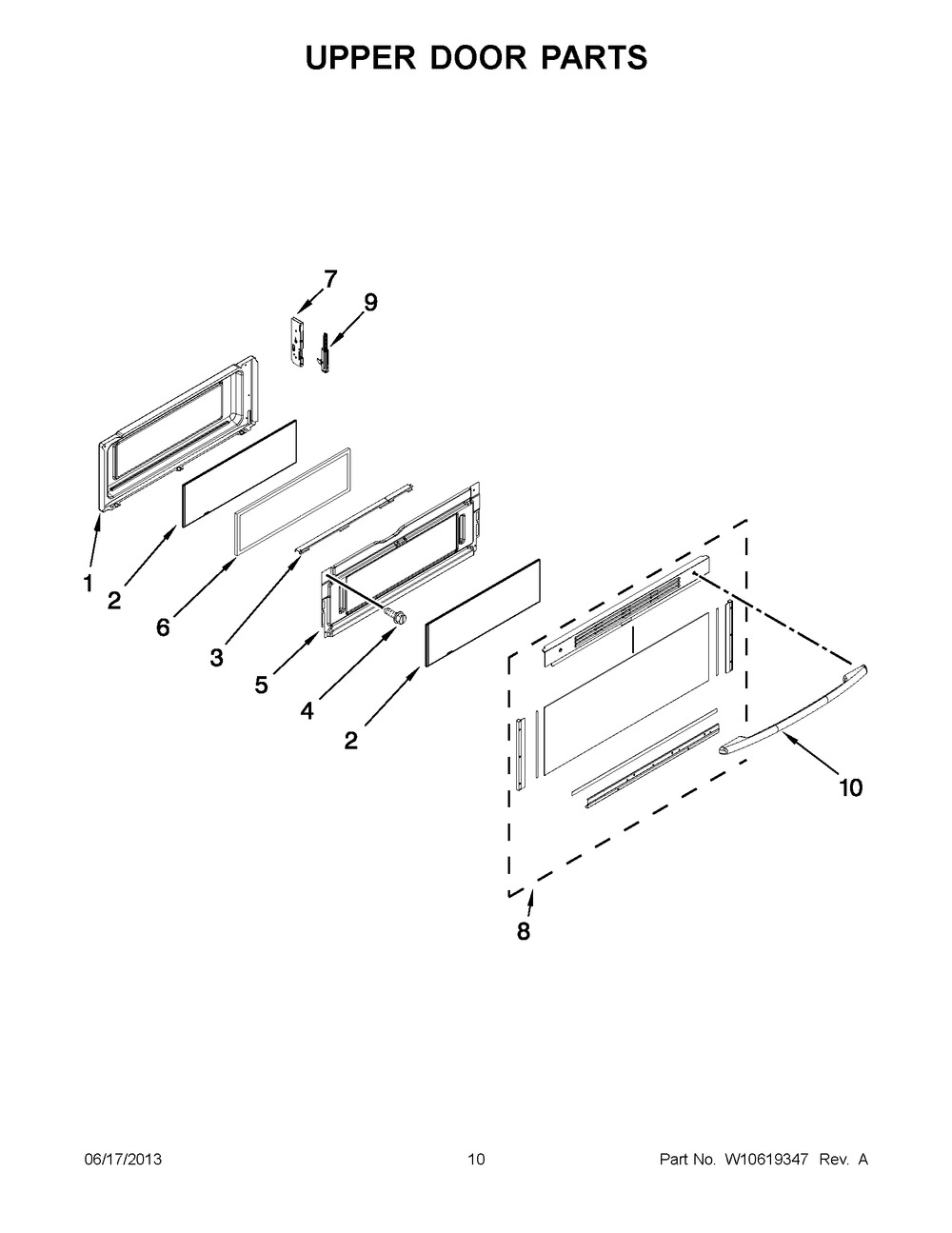 UPPER DOOR PARTS

7
9
1
2
6
3
5
4
2
10
8

06/17/2013
10
Part No. W10619347 Rev. A