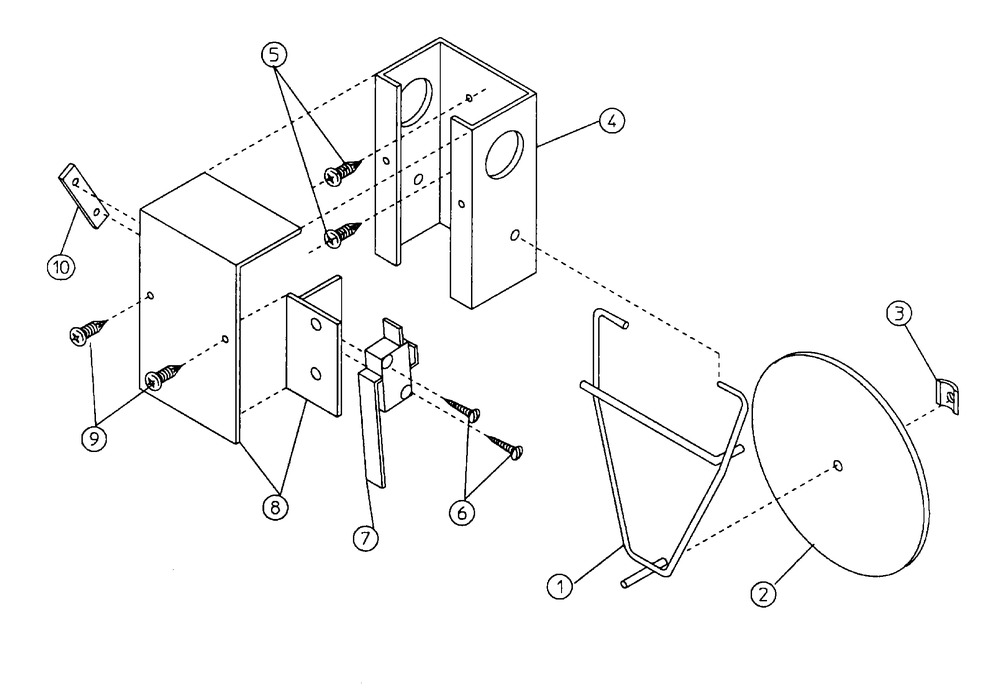 5
4
10
3
9
8
7
6
1
2