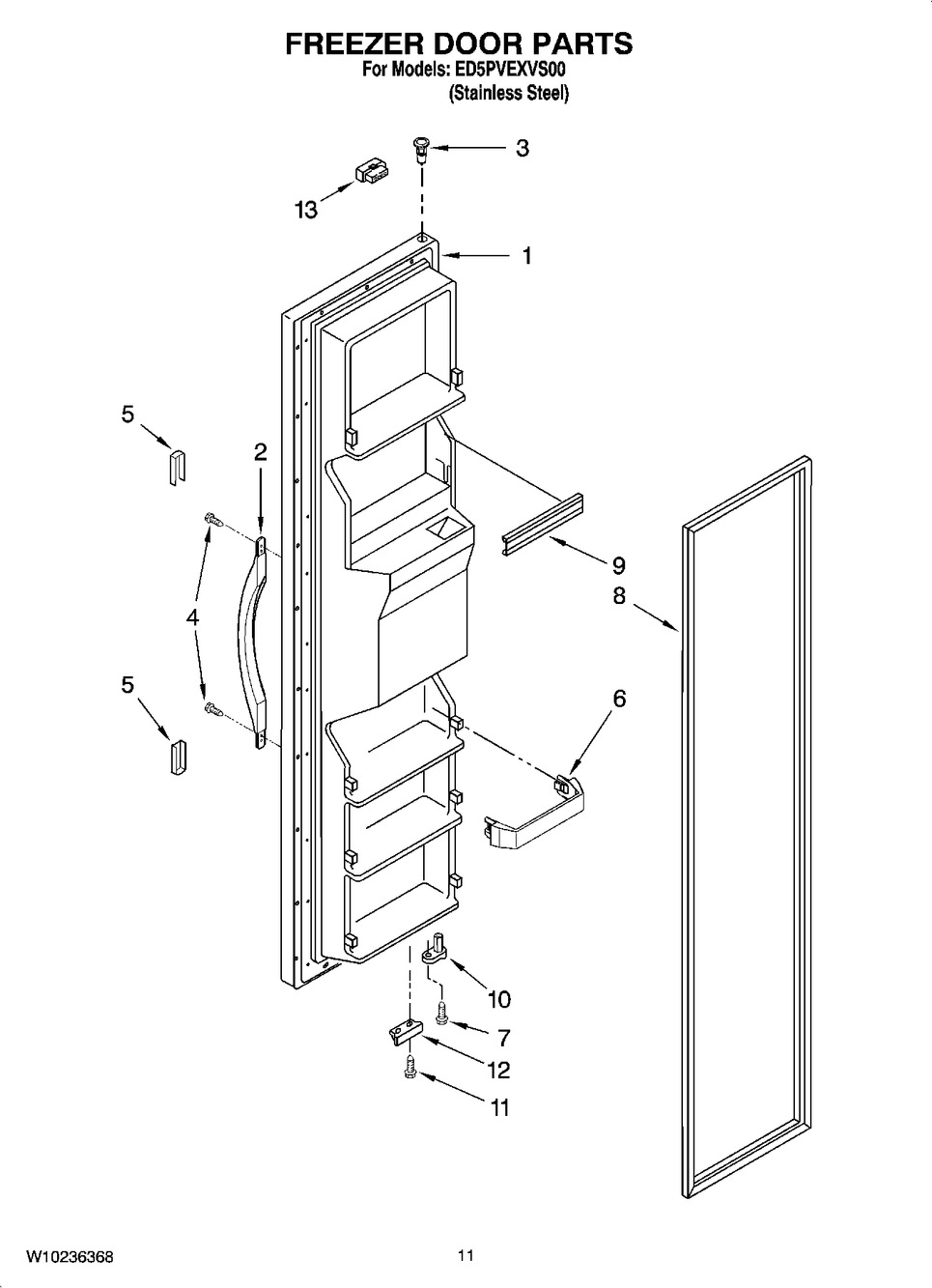 FREEZER DOOR PARTS
For Models: ED5PVEXVS00
(Stainless Steel)

3
13
1
5
2
4
9
8
5
6
10
7
12
11

W10236368
11