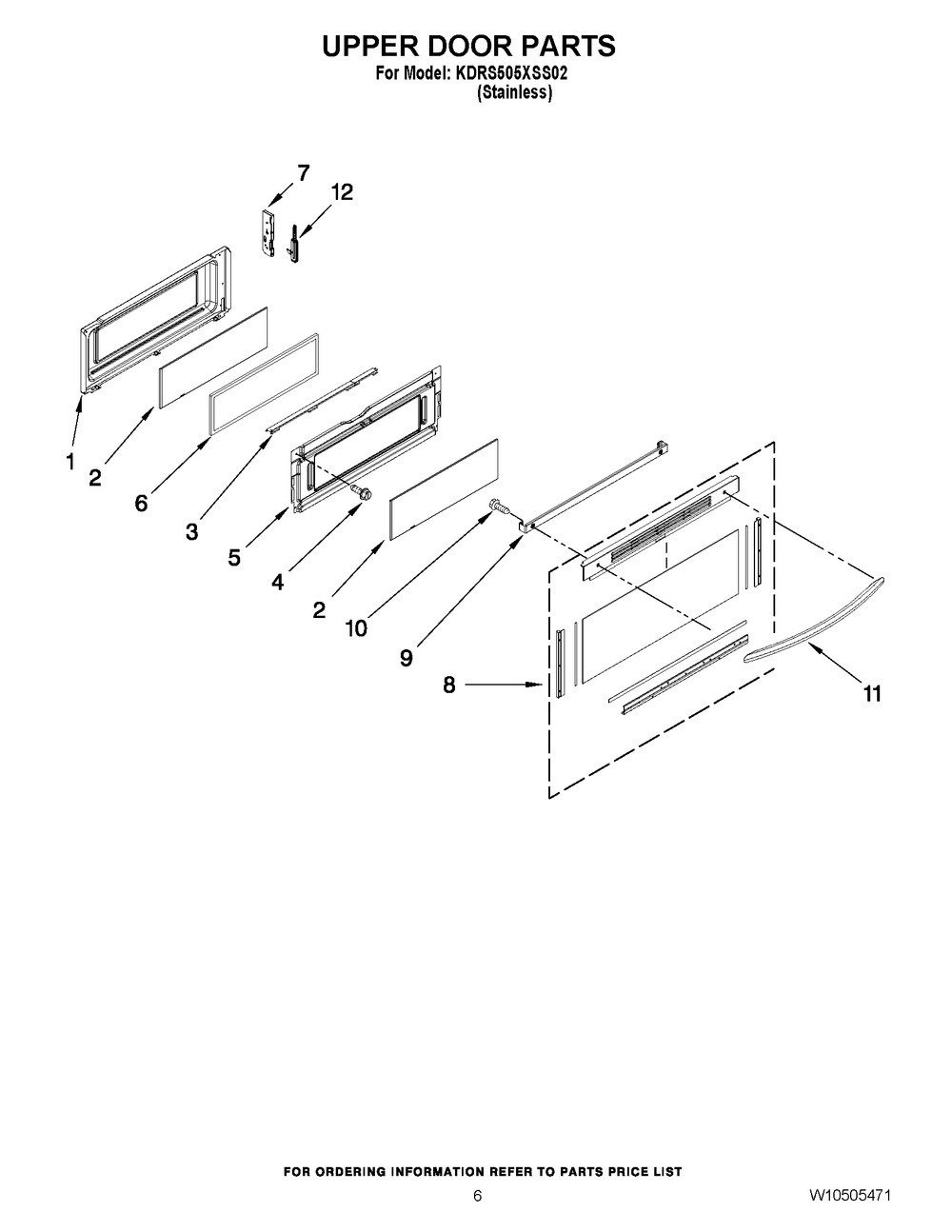 UPPER DOOR PARTS
For Model: KDRS505XSS02
(Stainless)

7
12
1
2
6
3
5
4
2
10
9
8
11

FOR ORDERING INFORMATION REFER TO PARTS PRICE LIST
6
W10505471