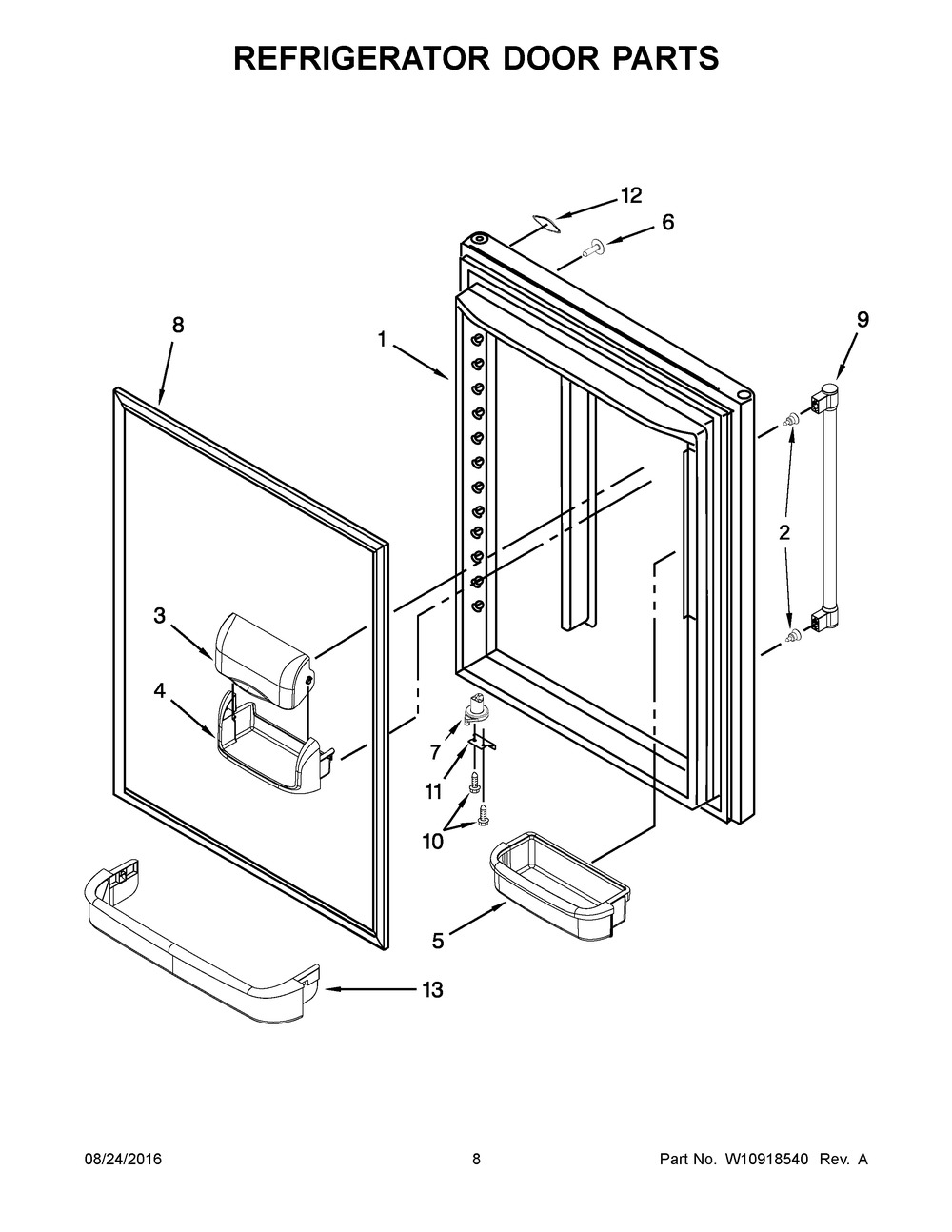 REFRIGERATOR DOOR PARTS

12
6
8
1
9
2
3
4
7
11
10
5
13

08/24/2016
8
Part No. W10918540 Rev. A