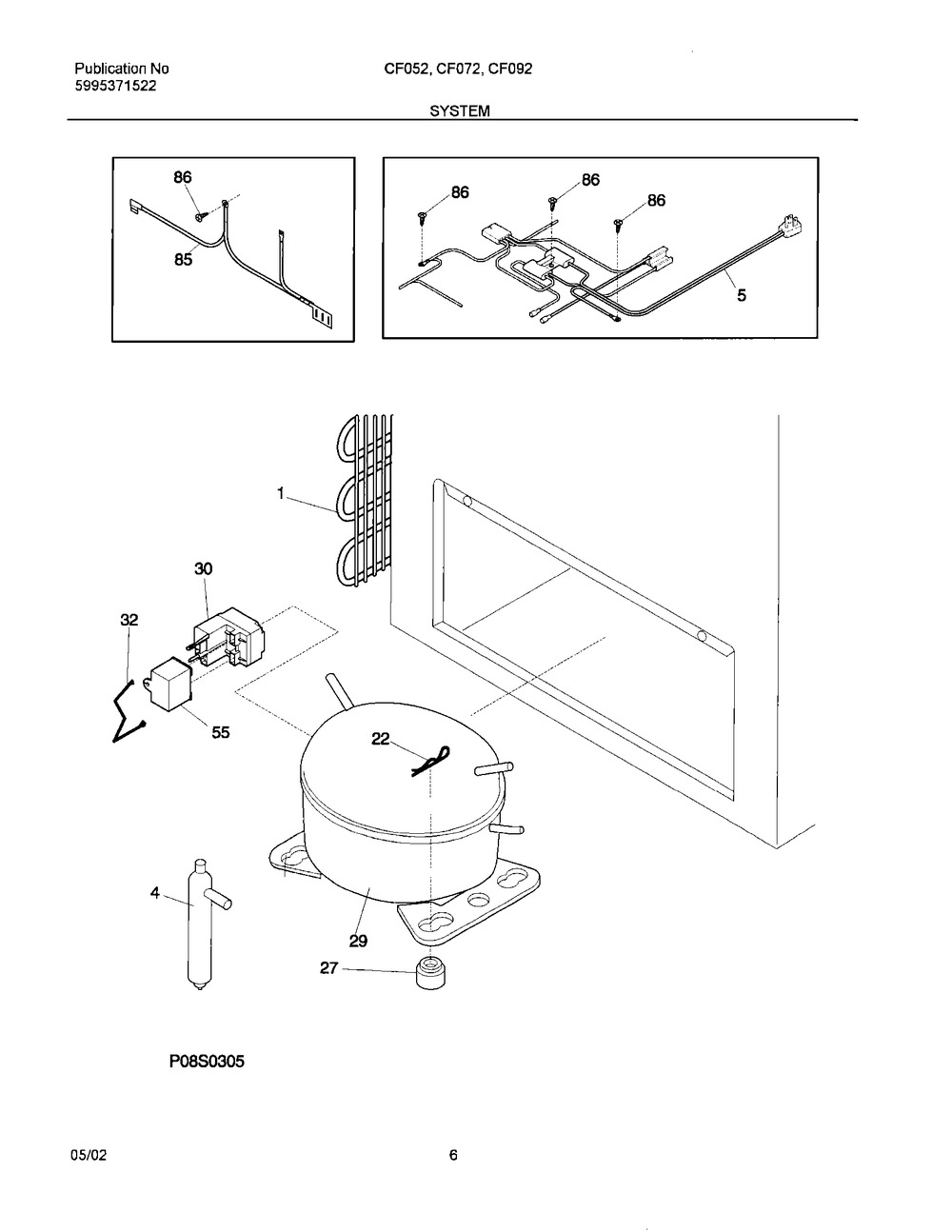 Publication No
5995371522

CF052, CF072, CF092

SYSTEM

86
85

86
86
86
5

1
30
32
55
22
4
29
27

P08S0305

05/02

6