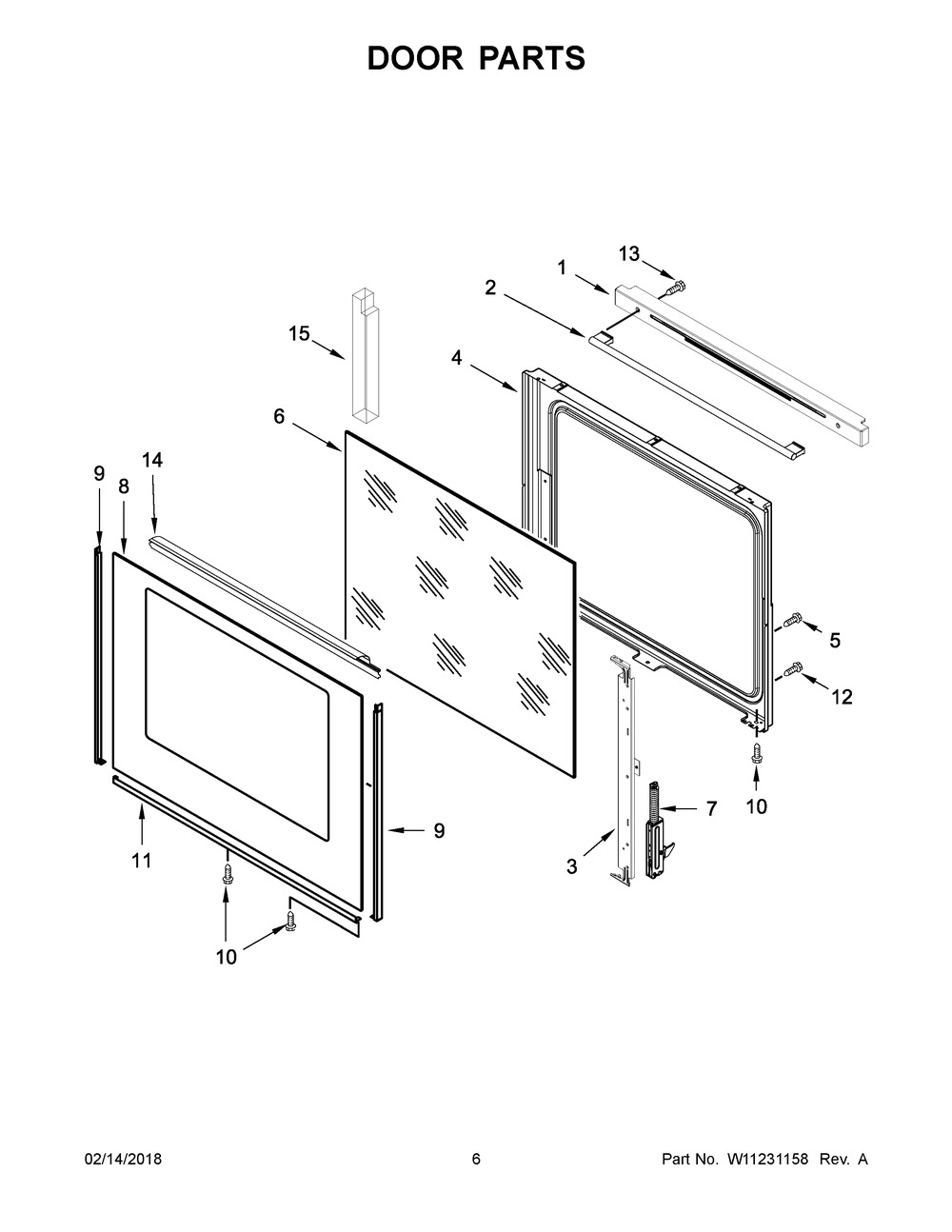 DOOR PARTS

13
1
2
15
4
6
9
8
14
5
12
10
7
3
9
11
10

02/14/2018

6

Part No. W11231158 Rev. A