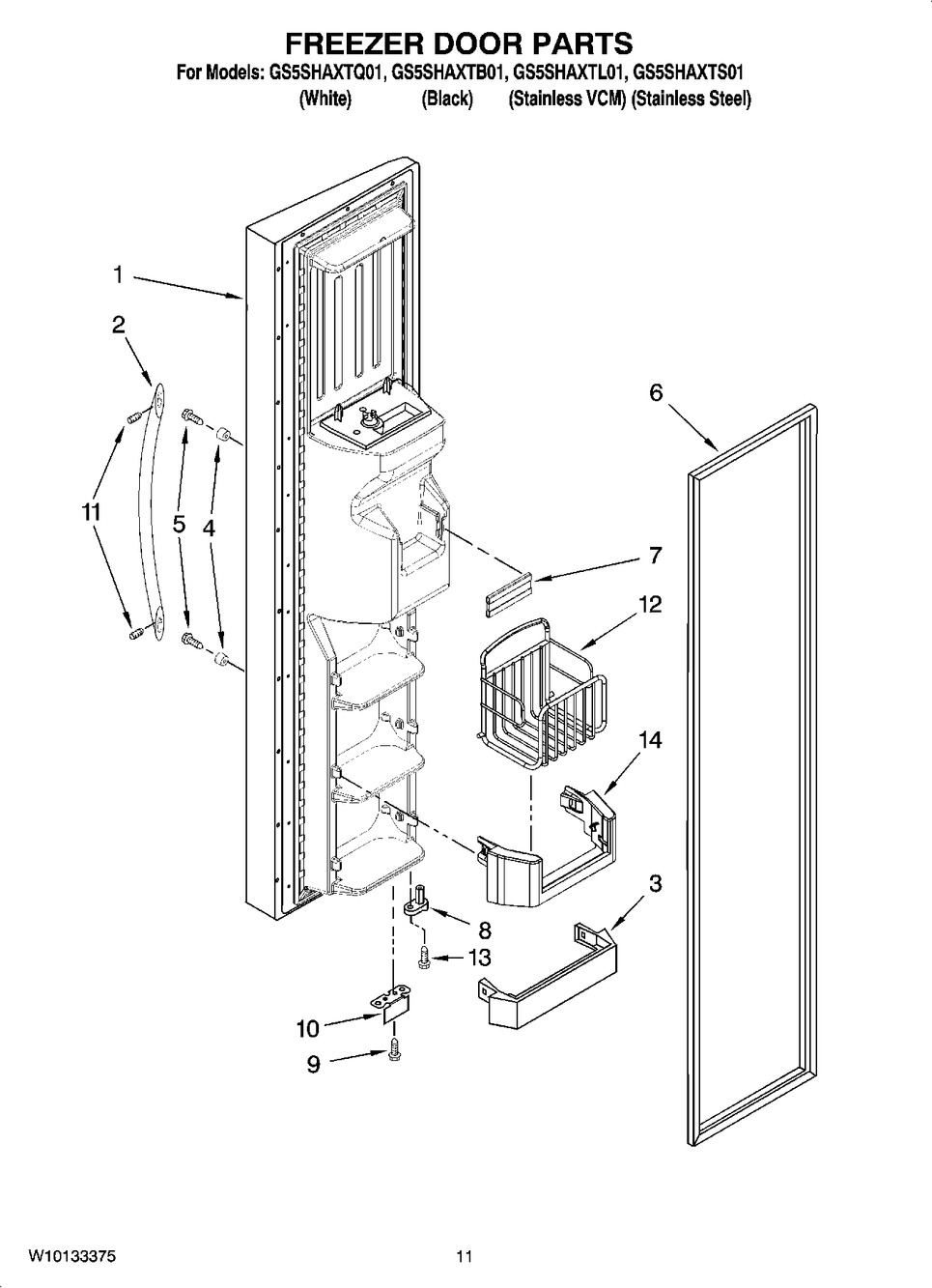 FREEZER DOOR PARTS
For Models: GS5SHAXTQ01, GS5SHAXTB01, GS5SHAXTL01, GS5SHAXTS01
(White) (Black) (Stainless VCM) (Stainless Steel)

1
2
6
11
5
4
7
12
14
3
8
13
10
9

W10133375
11