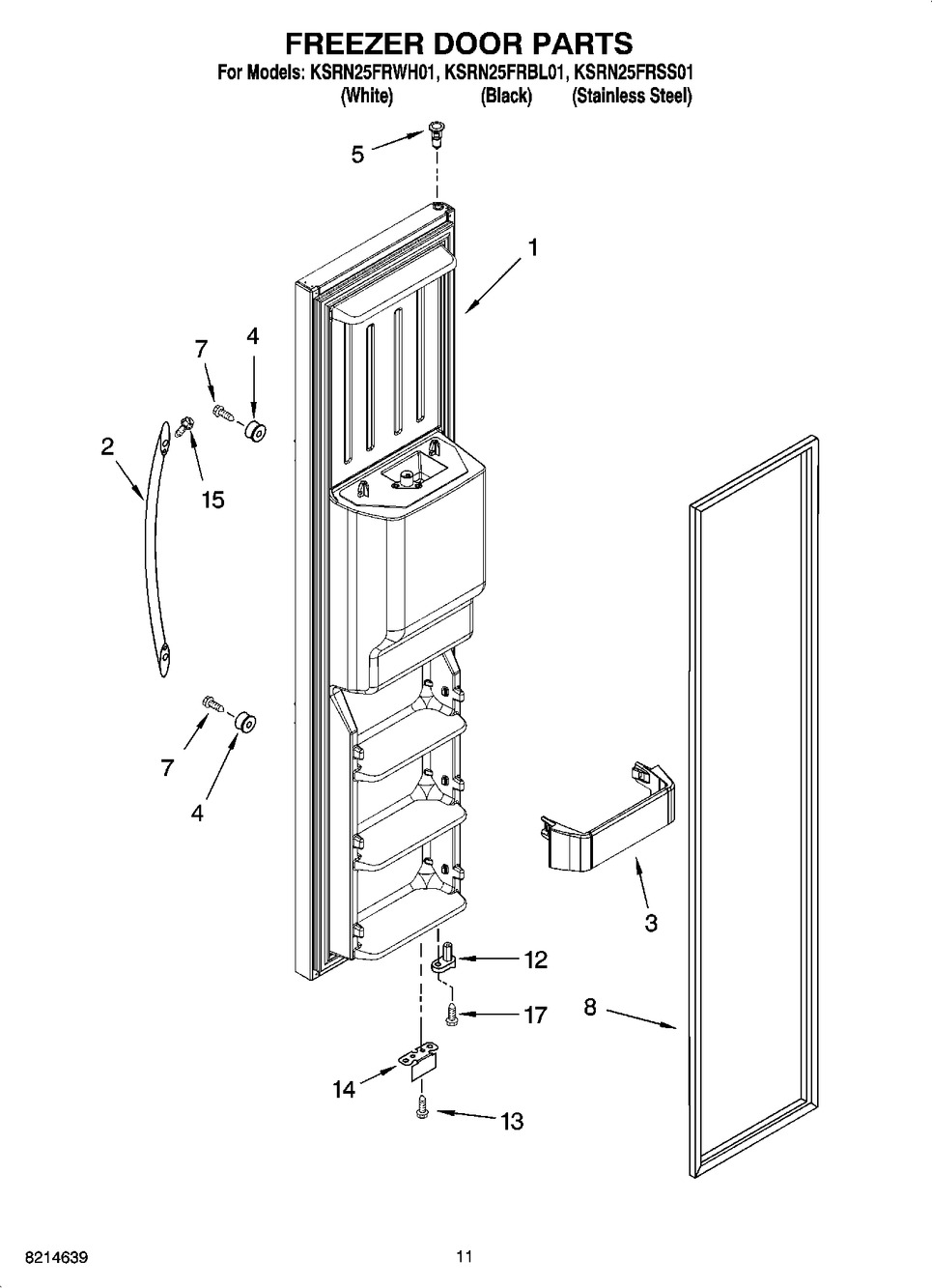 FREEZER DOOR PARTS
For Models: KSRN25FRWH01, KSRN25FRBL01, KSRN25FRSS01
(White) (Black) (Stainless Steel)

5
1
7
4
2
15
7
4
3
12
17
8
14
13

8214639
11