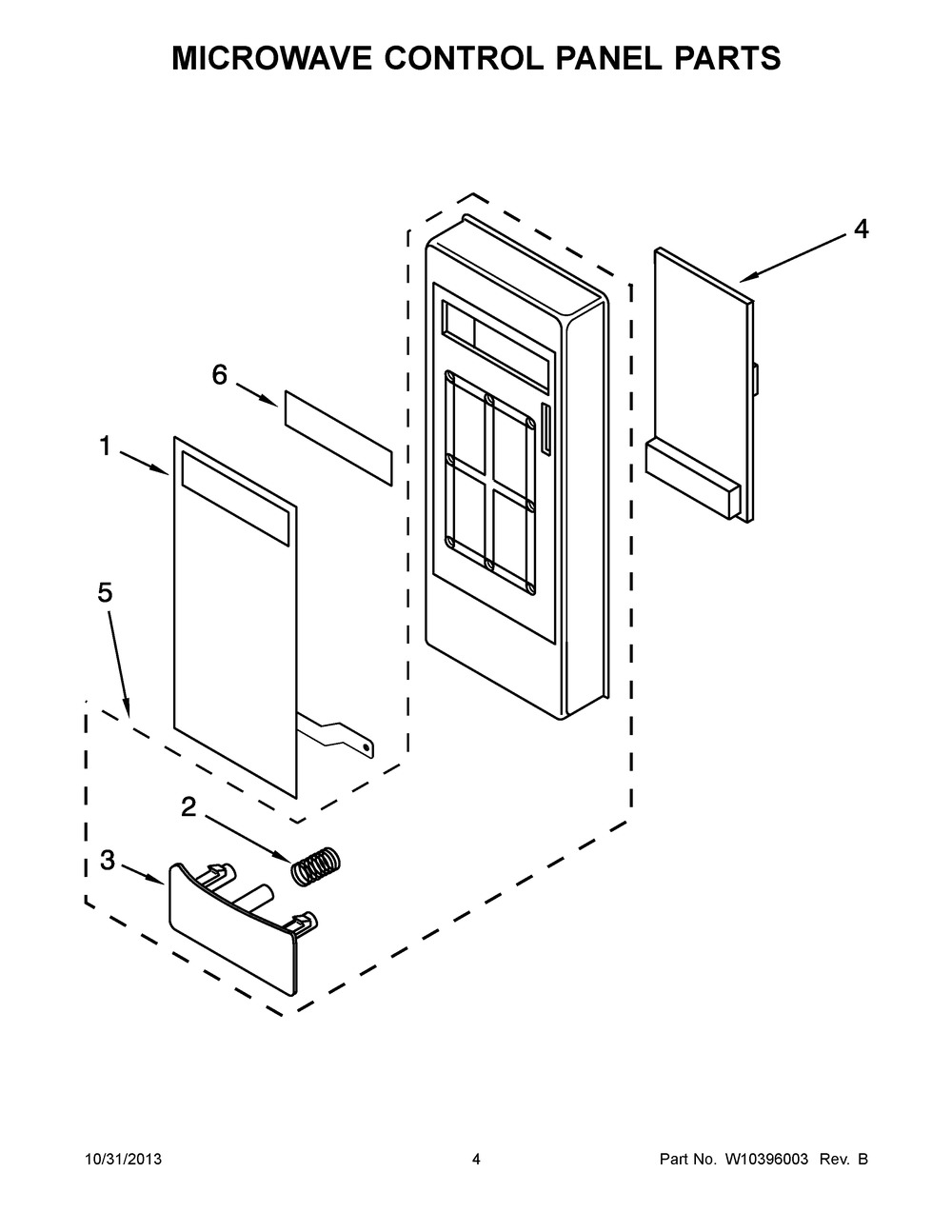 MICROWAVE CONTROL PANEL PARTS

4

6

1

5

2

3

10/31/2013

4

Part No. W10396003 Rev. B